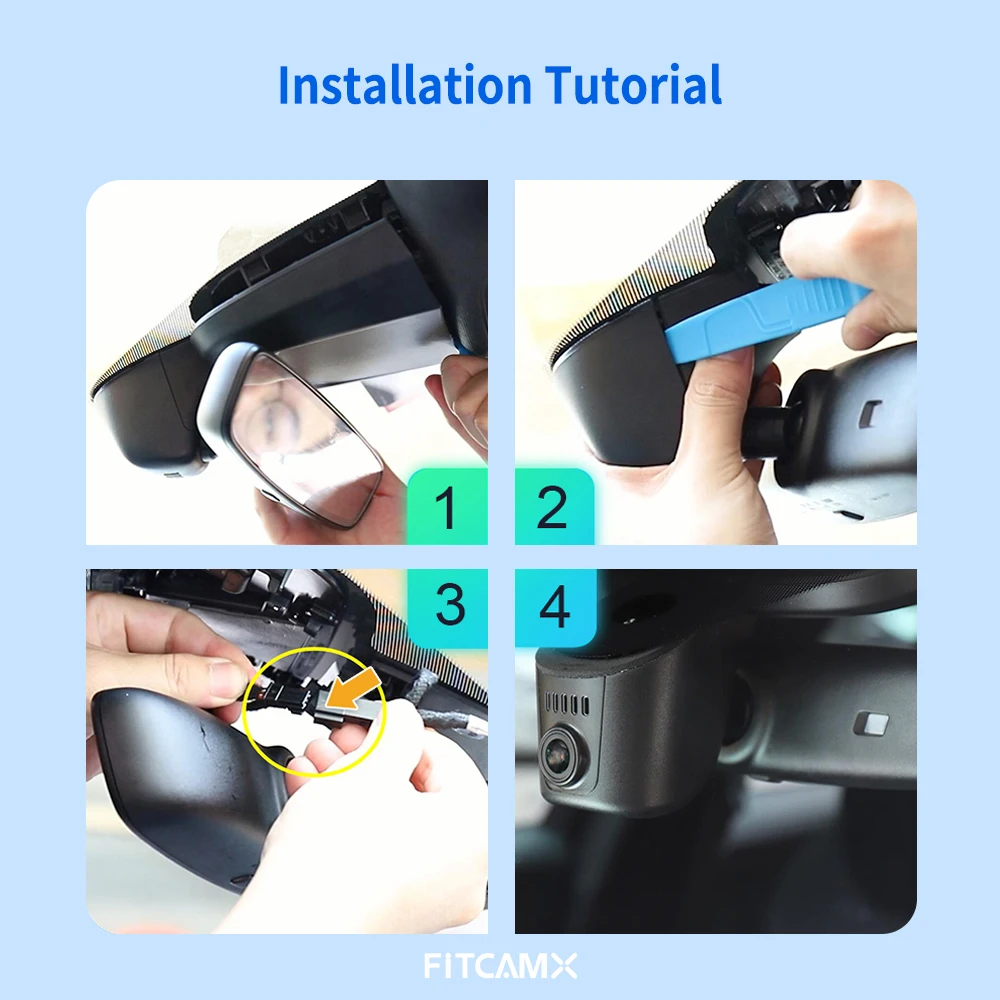 Installation Tutorial

1

2

3

4

FITCAMX