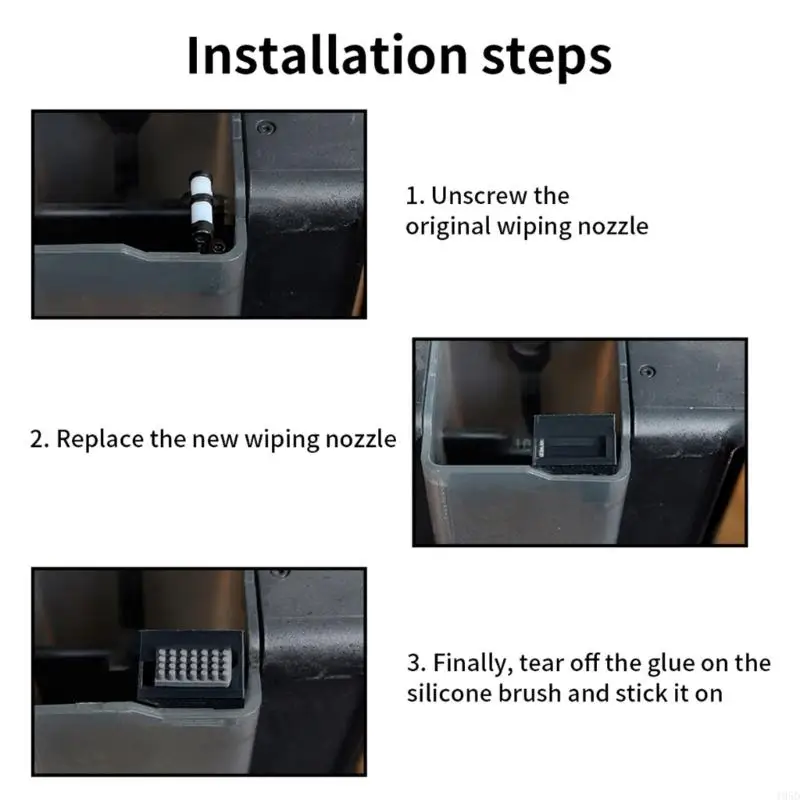 Installation steps

1. Unscrew the original wiping nozzle

2. Replace the new wiping nozzle

3. Finally, tear off the glue on the silicone brush and stick it on