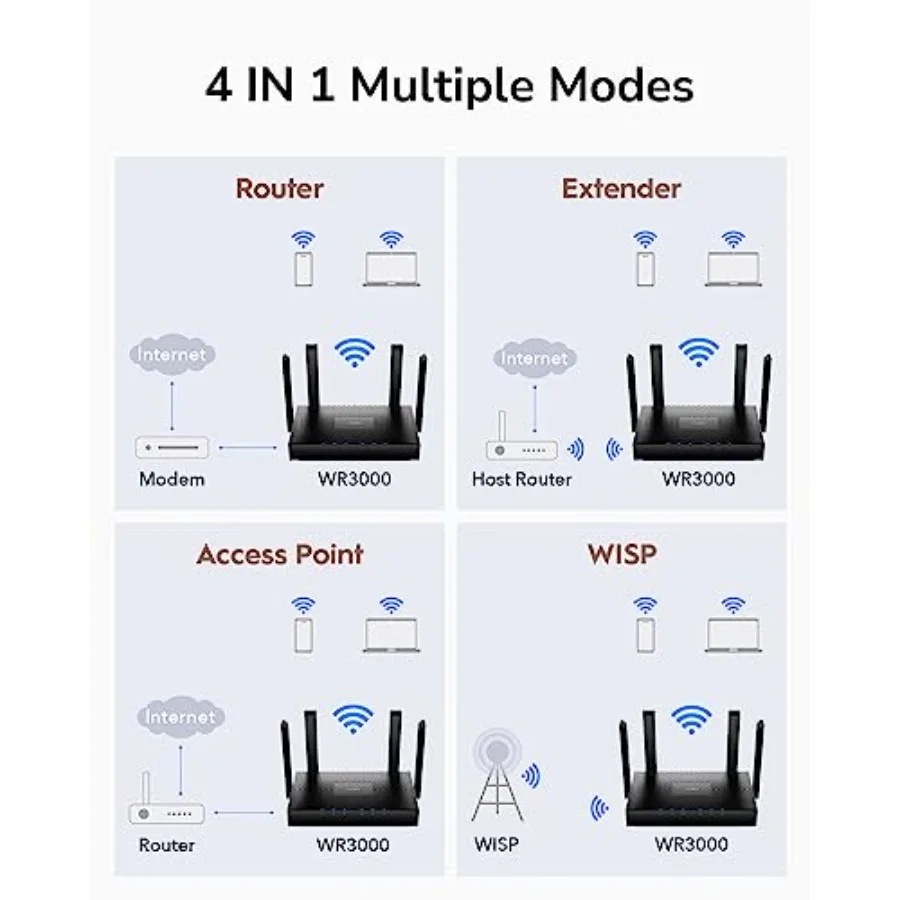 4 IN 1 Multiple Modes

Router

Internet

Modem

WR3000

Extender

Internet

Host Router

WR3000

Access Point

Internet

Router

WR3000

WISP

WISP

WR3000