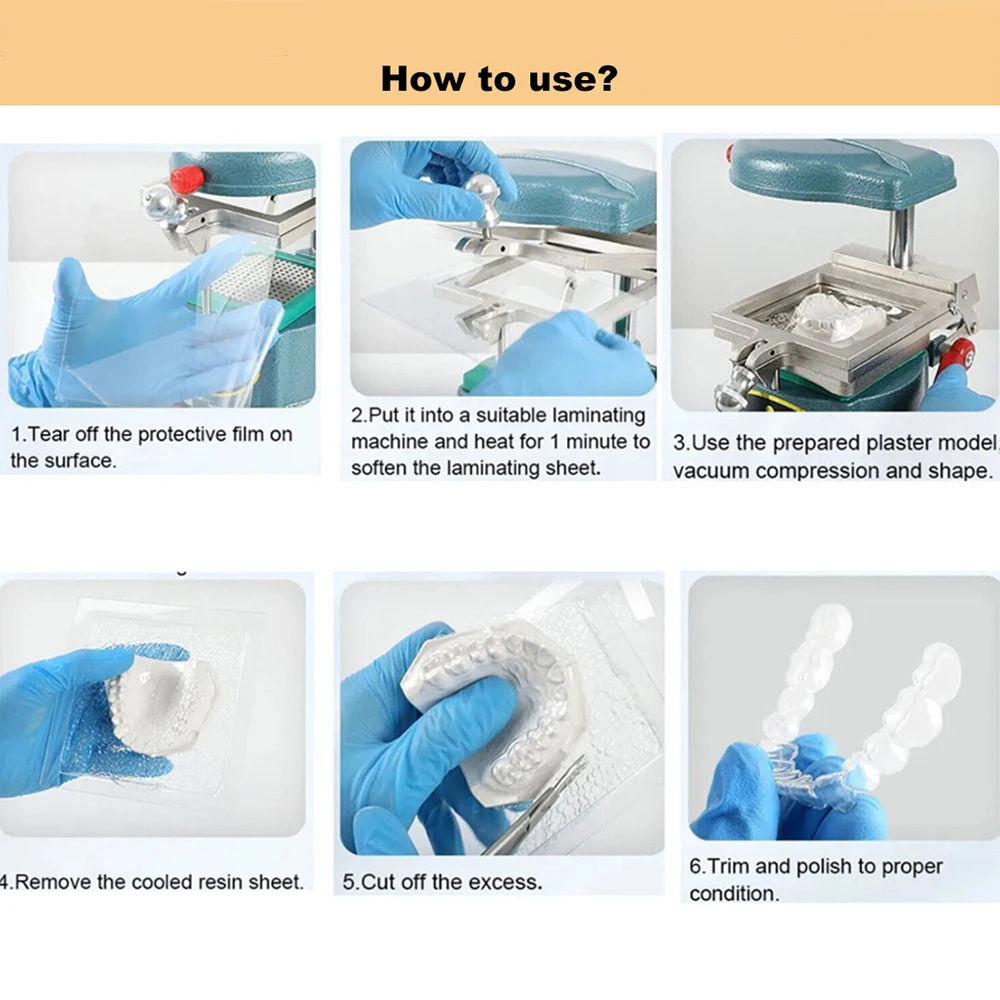 How to use?

1.Tear off the protective film on the surface.

2.Put it into a suitable laminating machine and heat for 1 minute to soften the laminating sheet.

3.Use the prepared plaster model, vacuum compression and shape.

4.Remove the cooled resin sheet.

5.Cut off the excess.

6.Trim and polish to proper condition.