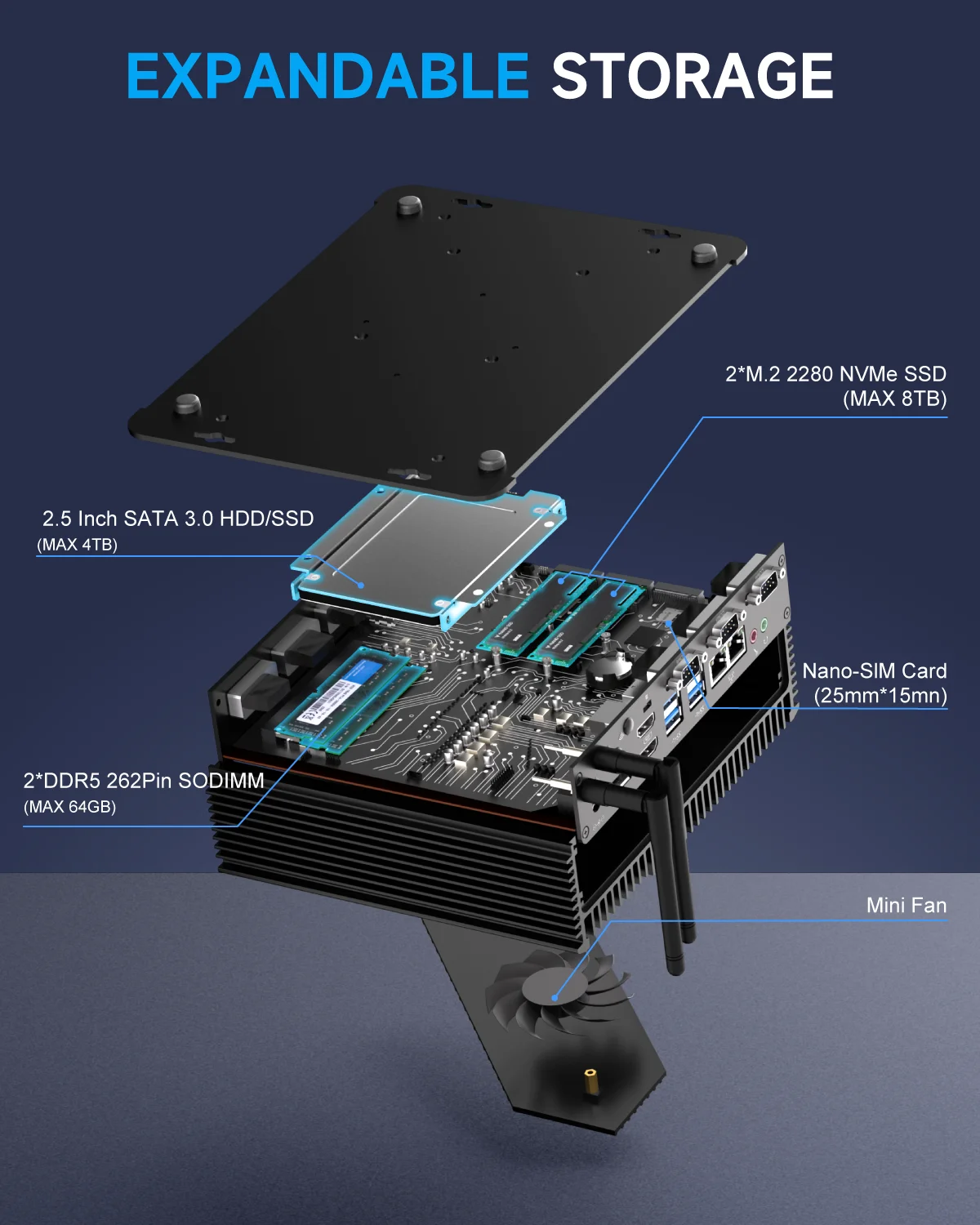 EXPANDABLE STORAGE

2*M.2 2280 NVMe SSD
(MAX 8TB)

2.5 Inch SATA 3.0 HDD/SSD
(MAX 4TB)

Nano-SIM Card
(25mm*15mn)

2*DDR5 262Pin SODIMM
(MAX 64GB)

Mini Fan