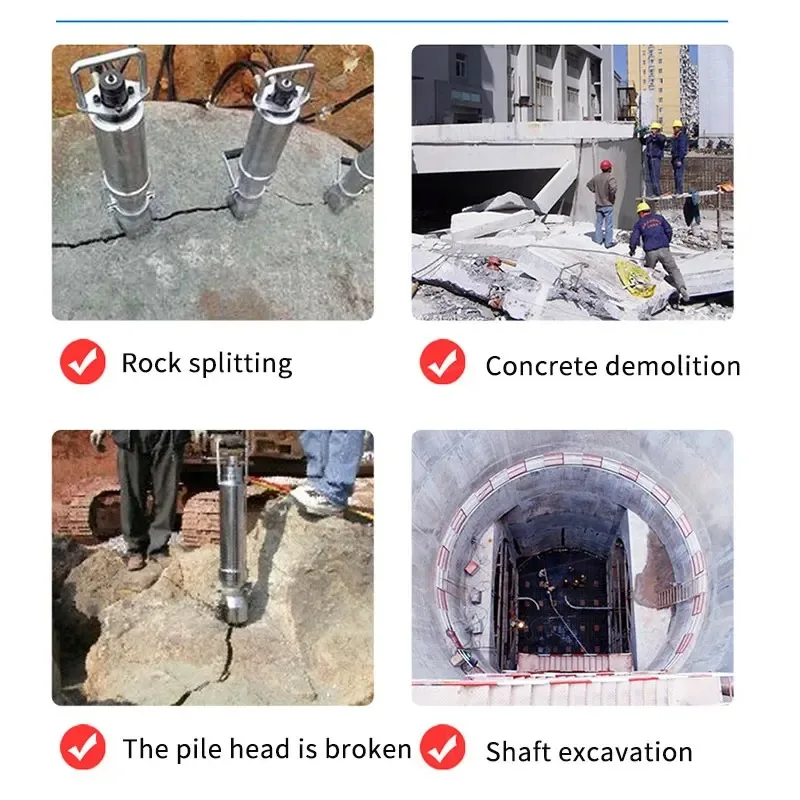 Rock splitting

Concrete demolition

The pile head is broken

Shaft excavation