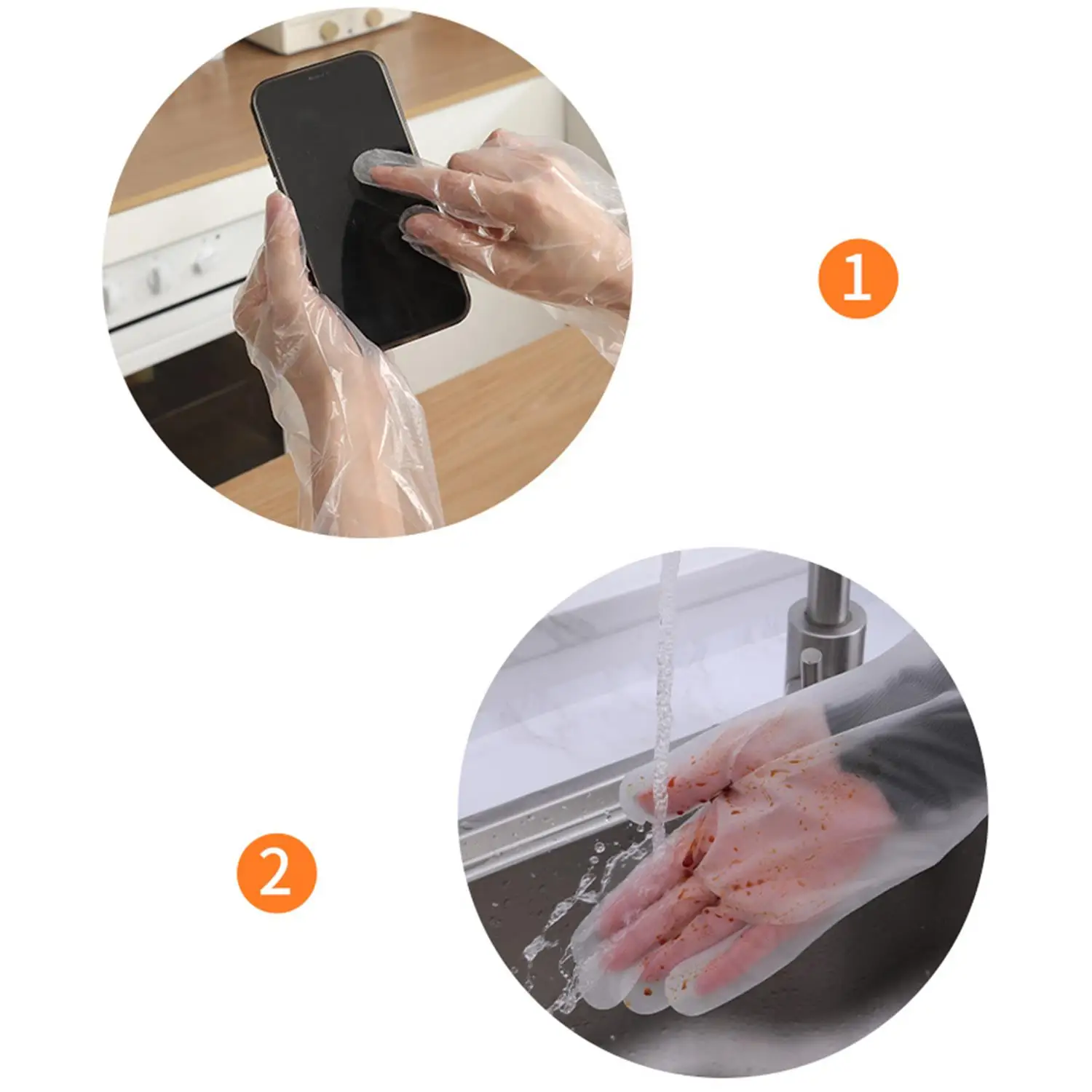 1

2