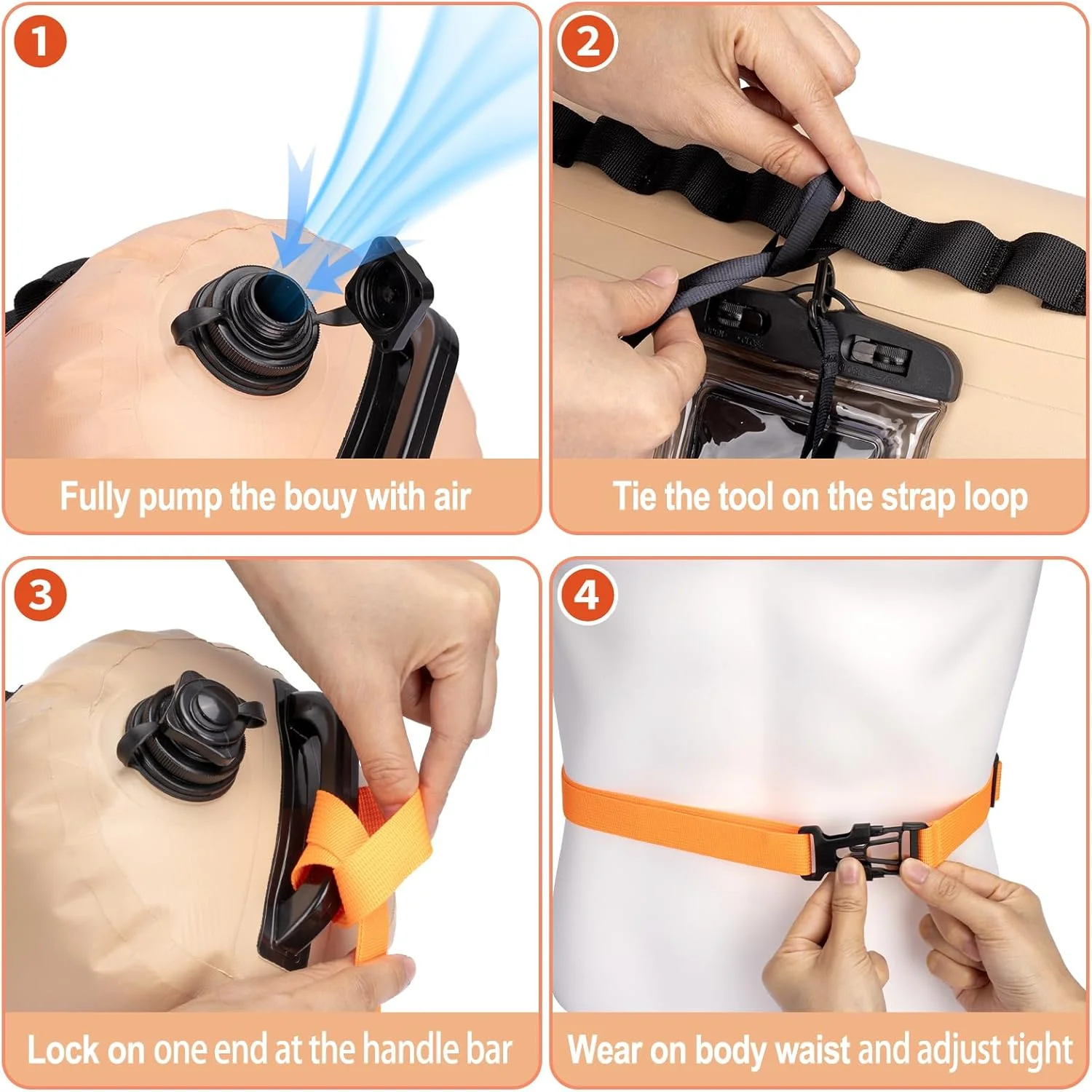 1

Fully pump the bouy with air

2

Tie the tool on the strap loop

3

Lock on one end at the handle bar

4

Wear on body waist and adjust tight