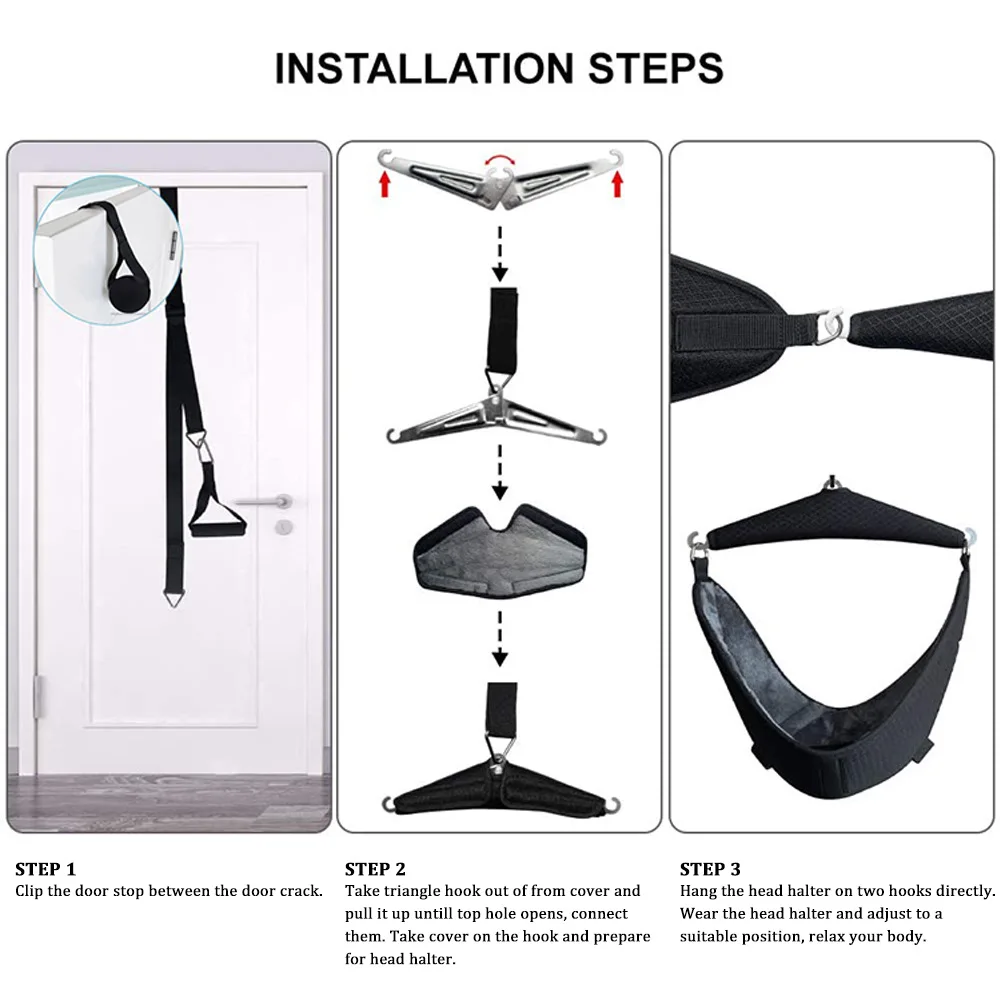 INSTALLATION STEPS

STEP 1
Clip the door stop between the door crack.

STEP 2
Take triangle hook out of from cover and pull it up untill top hole opens, connect them. Take cover on the hook and prepare for head halter.

STEP 3
Hang the head halter on two hooks directly. Wear the head halter and adjust to a suitable position, relax your body.