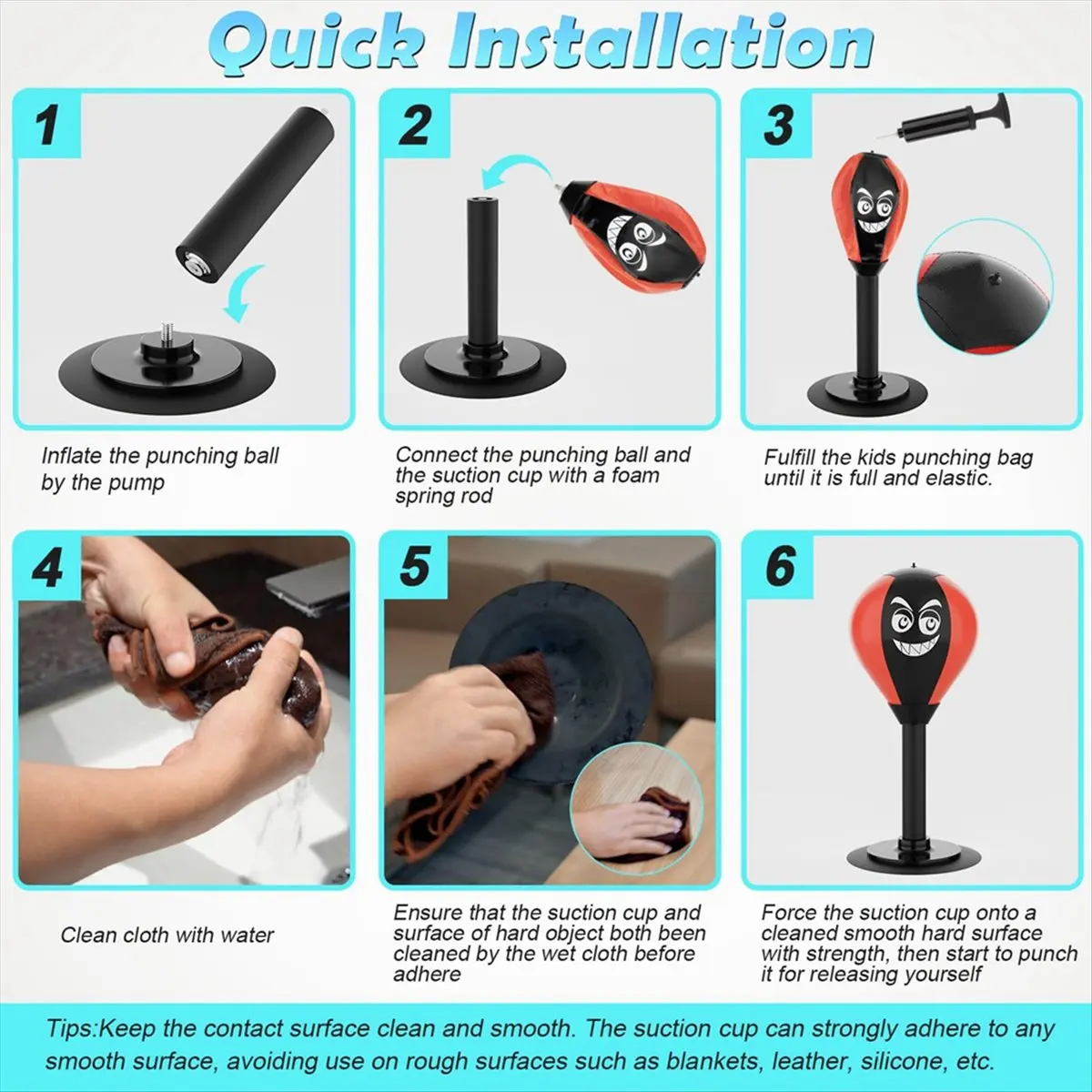 Quick Installation

1

Inflate the punching ball by the pump

2

Connect the punching ball and the suction cup with a foam spring rod

3

Fulfill the kids punching bag until it is full and elastic.

4

Clean cloth with water

5

Ensure that the suction cup and surface of hard object both been cleaned by the wet cloth before adhere

6

Force the suction cup onto a cleaned smooth hard surface with strength, then start to punch it for releasing yourself

Tips:Keep the contact surface clean and smooth. The suction cup can strongly adhere to any smooth surface, avoiding use on rough surfaces such as blankets, leather, silicone, etc.