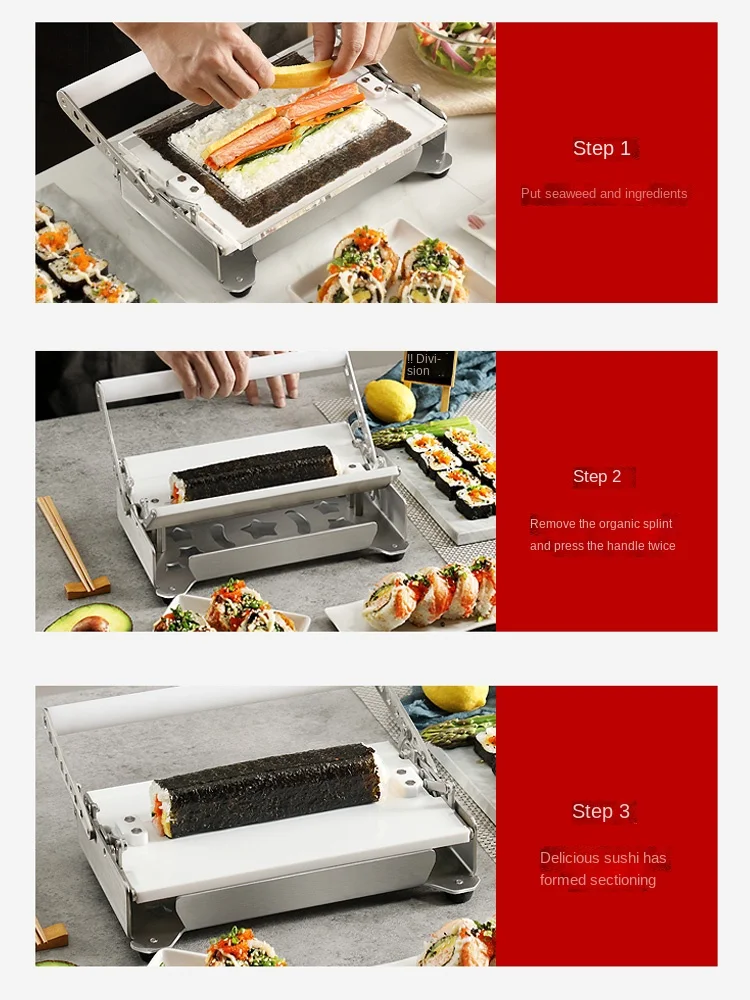 Step 1

Put seaweed and ingredients

!! Division

Step 2

Remove the organic splint and press the handle twice

Step 3

Delicious sushi has formed sectioning