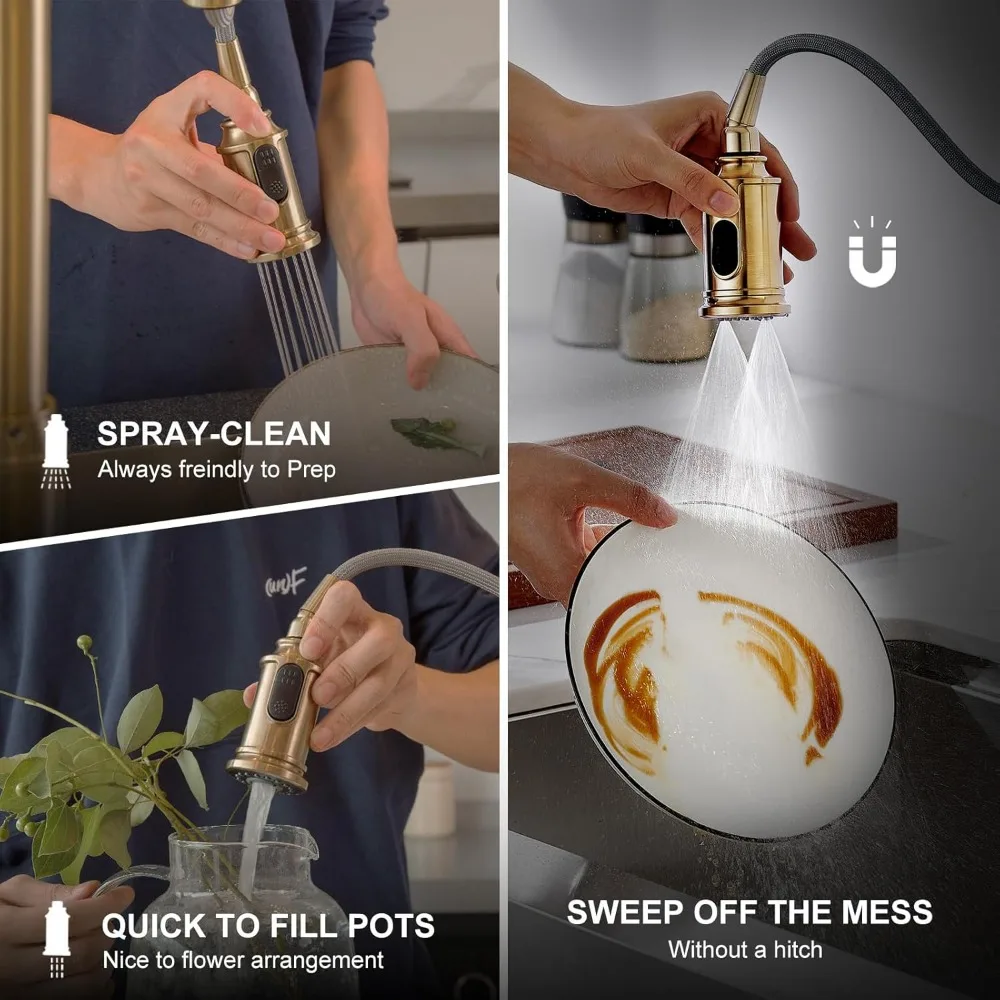 SPRAY-CLEAN
Always freindly to Prep

QUICK TO FILL POTS
Nice to flower arrangement

SWEEP OFF THE MESS
Without a hitch