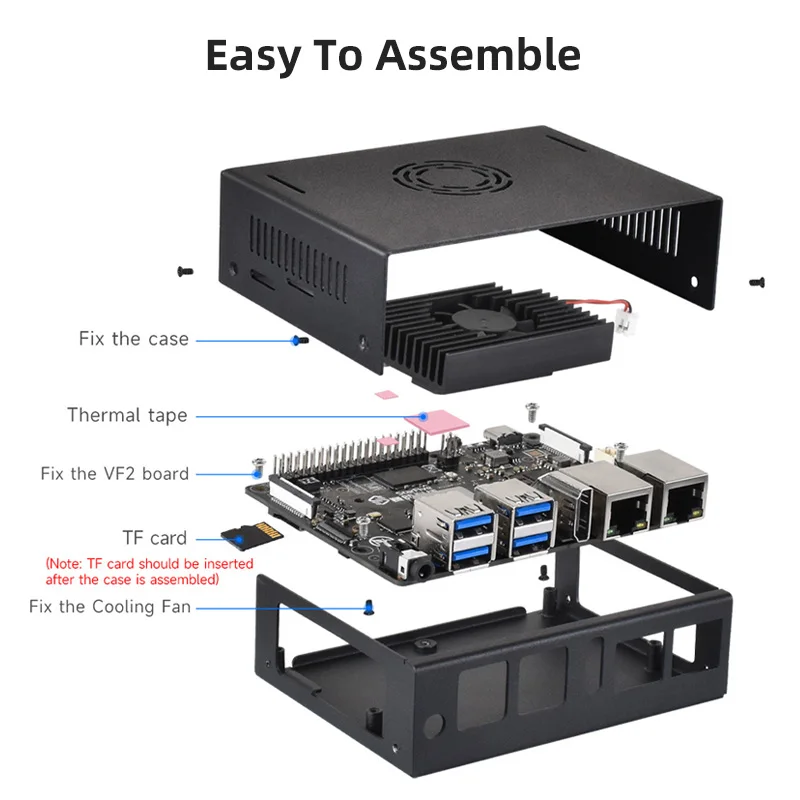 Easy To Assemble

Fix the case

Thermal tape

Fix the VF2 board

TF card

(Note: TF card should be inserted after the case is assembled)

Fix the Cooling Fan