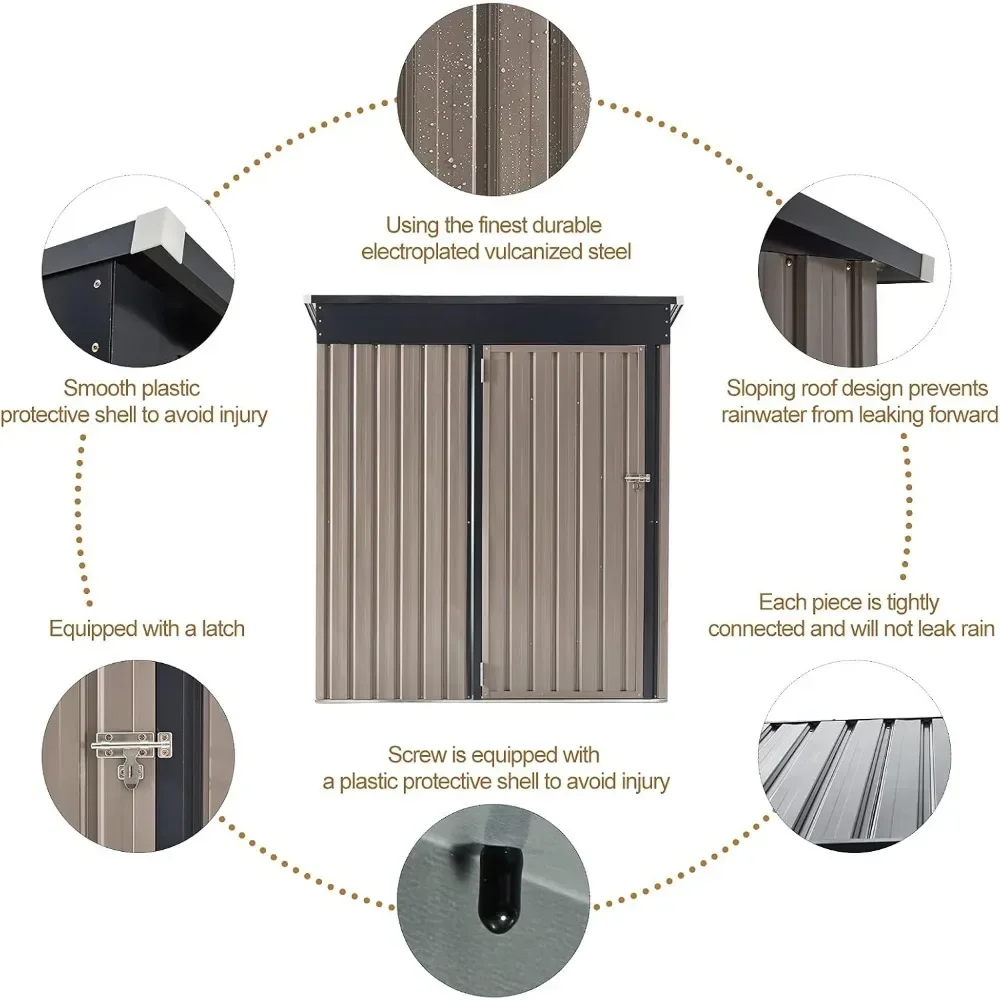 Using the finest durable electroplated vulcanized steel

Smooth plastic protective shell to avoid injury

Sloping roof design prevents rainwater from leaking forward

Equipped with a latch

Each piece is tightly connected and will not leak rain

Screw is equipped with a plastic protective shell to avoid injury