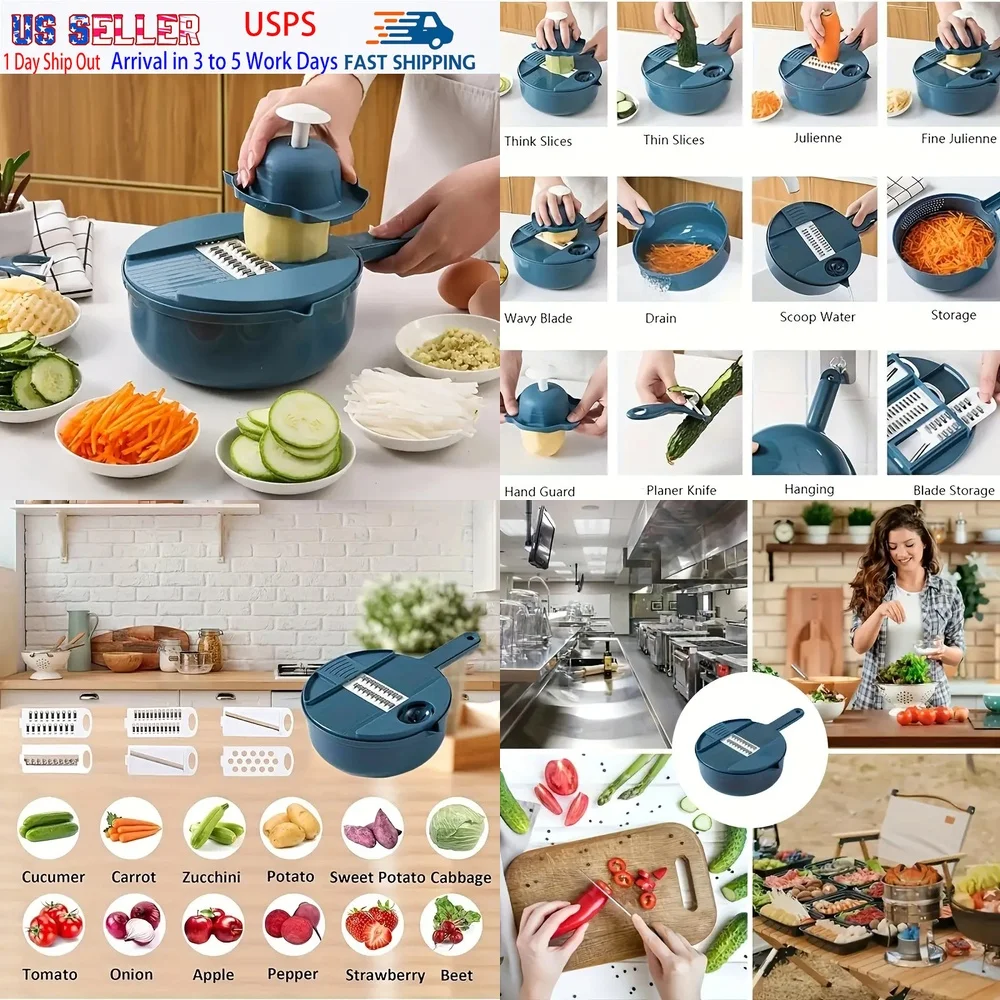 US SELLER USPS
1 Day Ship Out Arrival in 3 to 5 Work Days FAST SHIPPING

Think Slices
Thin Slices
Julienne
Fine Julienne
Wavy Blade
Drain
Scoop Water
Storage
Hand Guard
Planer Knife
Hanging
Blade Storage

Cucumer
Carrot
Zucchini
Potato
Sweet Potato
Cabbage
Tomato
Onion
Apple
Pepper
Strawberry
Beet