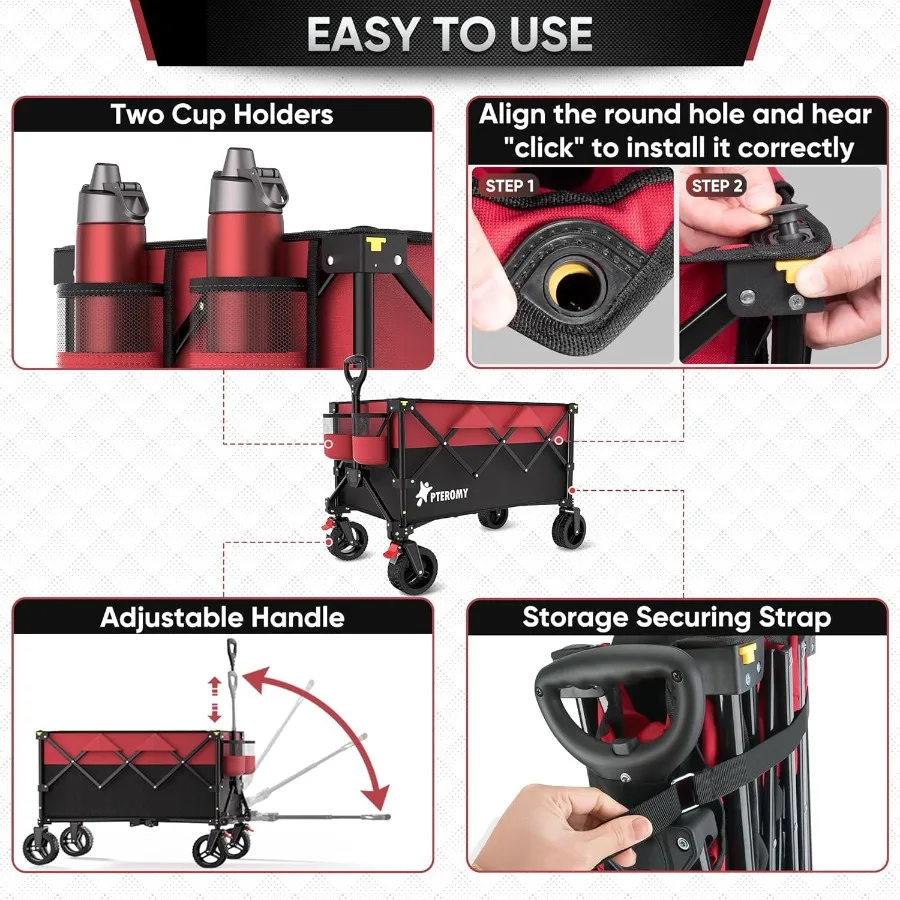 EASY TO USE

Two Cup Holders

Align the round hole and hear "click" to install it correctly

STEP 1

STEP 2

PTEROMY

Adjustable Handle

Storage Securing Strap