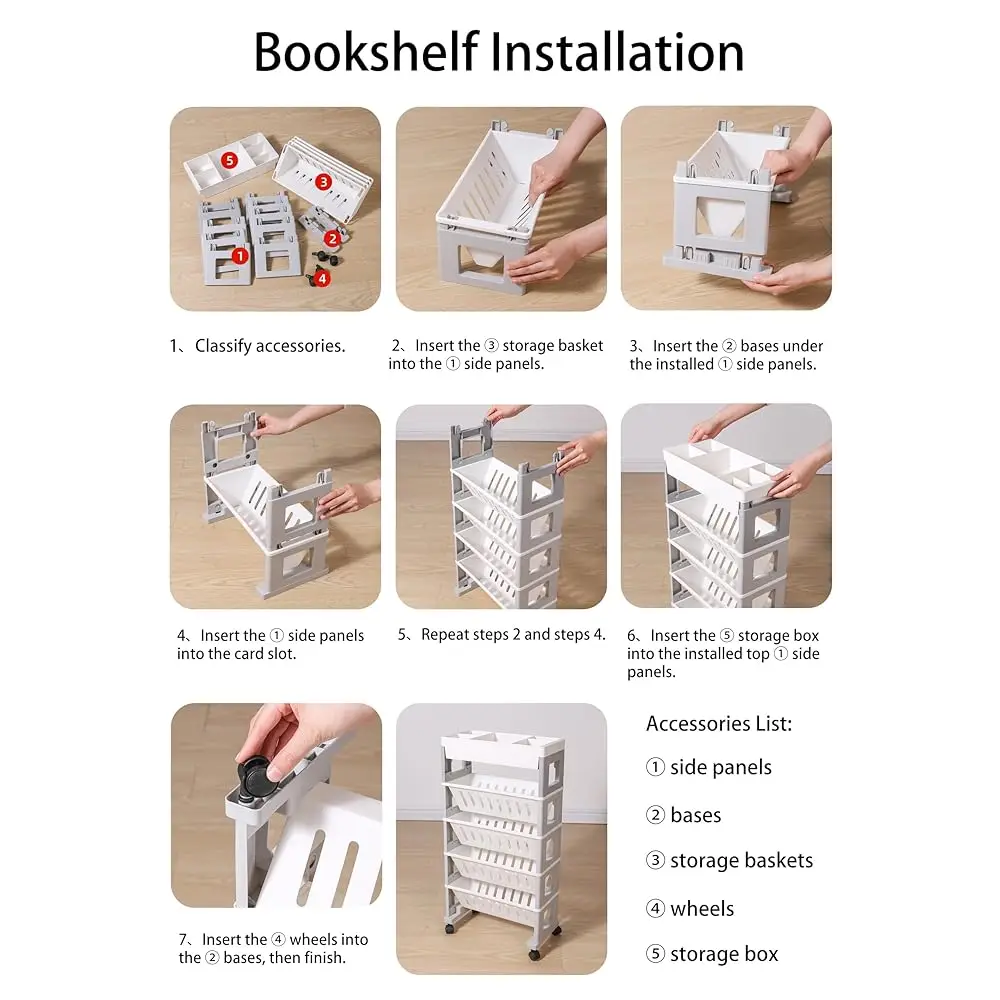 Bookshelf Installation

5

3

2

1

4

1、Classify accessories.

2、Insert the ③ storage basket into the ① side panels.

3、Insert the ② bases under the installed ① side panels.

4、Insert the ① side panels into the card slot.

5、Repeat steps 2 and steps 4.

6、Insert the ⑤ storage box into the installed top ① side panels.

7、Insert the ④ wheels into the ② bases, then finish.

Accessories List:

① side panels

② bases

③ storage baskets

④ wheels

⑤ storage box