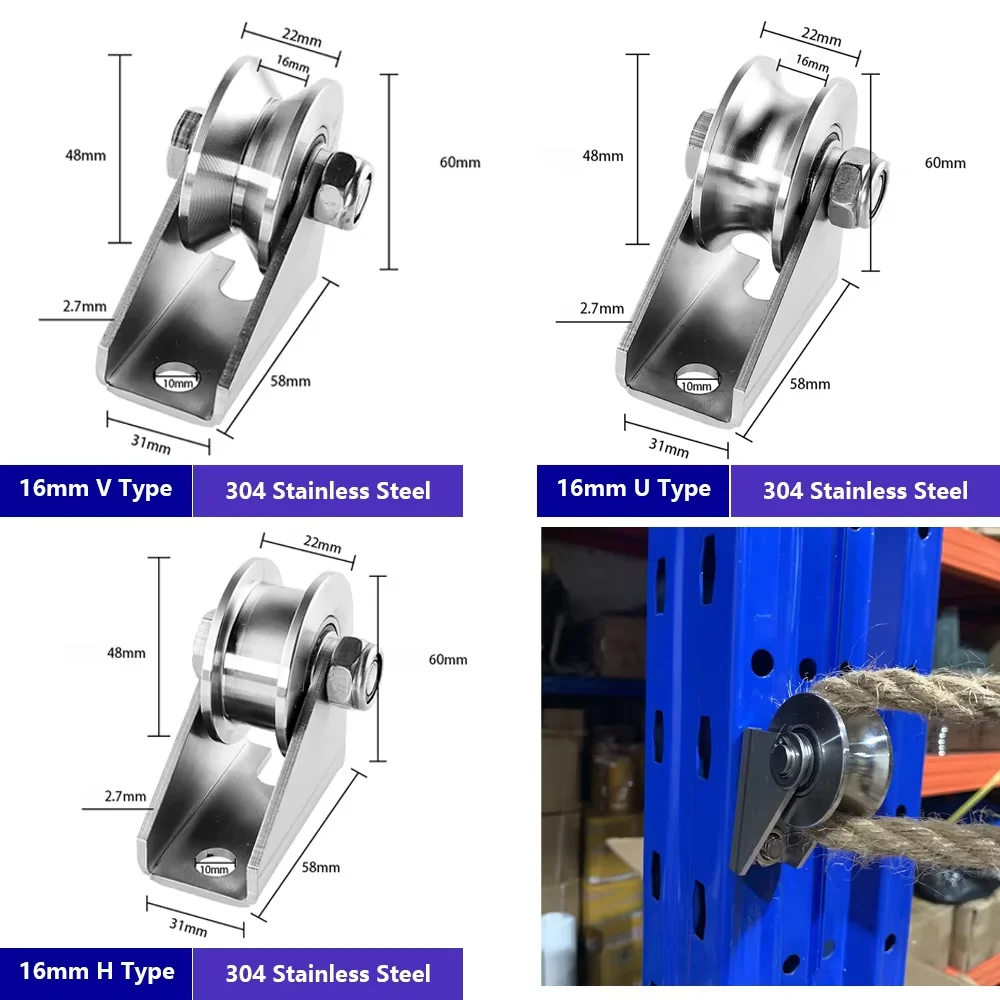 22mm
16mm
48mm
60mm
2.7mm
10mm
58mm
31mm
16mm V Type
304 Stainless Steel

22mm
16mm
48mm
60mm
2.7mm
10mm
58mm
31mm
16mm U Type
304 Stainless Steel

22mm
48mm
60mm
2.7mm
10mm
58mm
31mm
16mm H Type
304 Stainless Steel