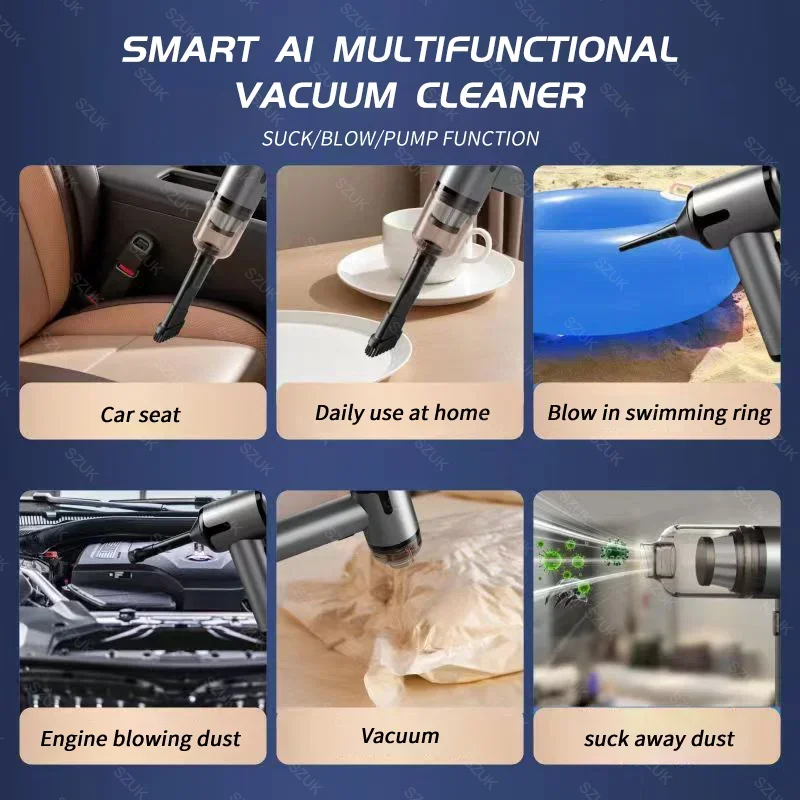 SMART AI MULTIFUNCTIONAL VACUUM CLEANER

SUCK/BLOW/PUMP FUNCTION

Car seat

Daily use at home

Blow in swimming ring

Engine blowing dust

Vacuum

suck away dust

SZUK