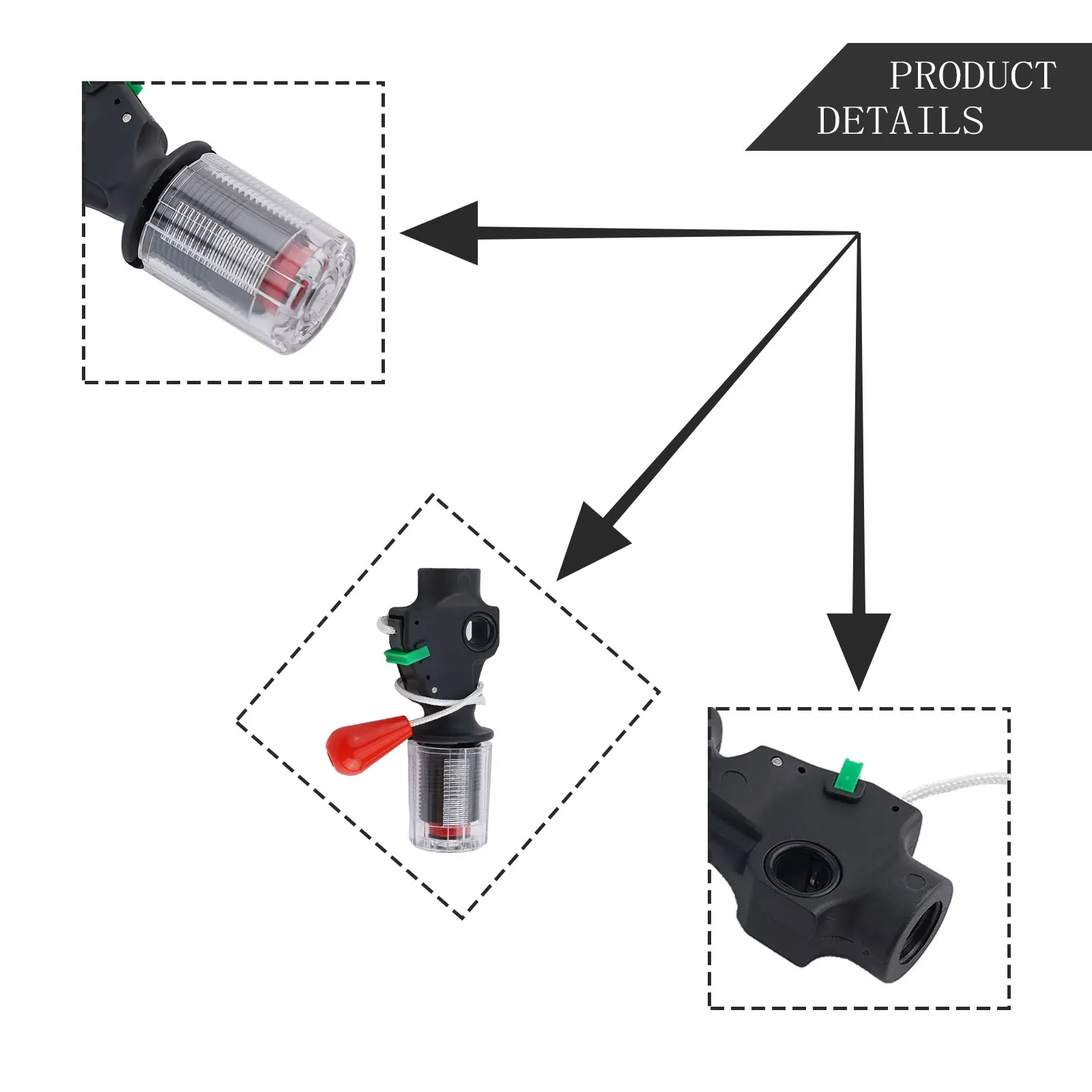 PRODUCT DETAILS