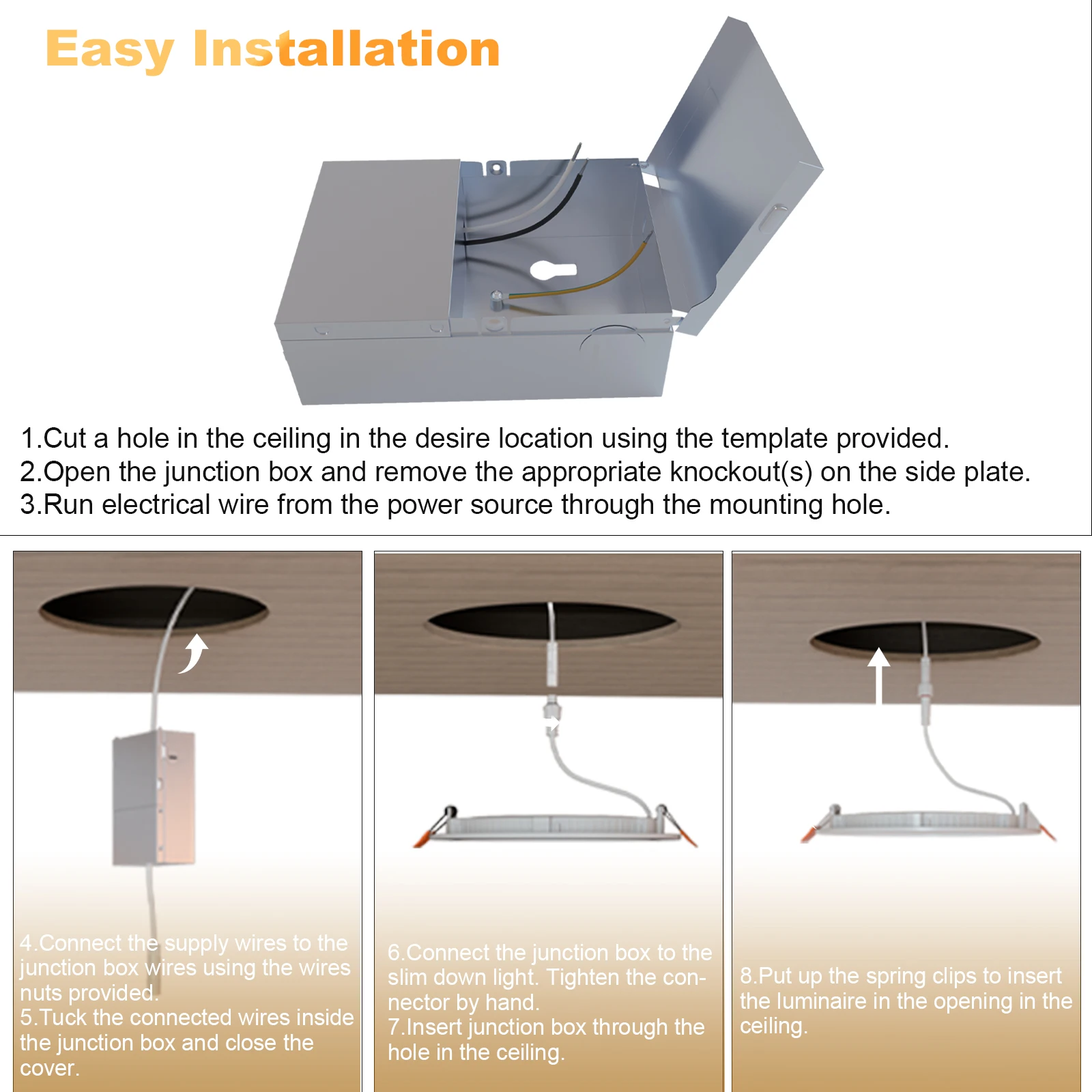 Easy Installation

1.Cut a hole in the ceiling in the desire location using the template provided.
2.Open the junction box and remove the appropriate knockout(s) on the side plate.
3.Run electrical wire from the power source through the mounting hole.

4.Connect the supply wires to the junction box wires using the wires nuts provided.
5.Tuck the connected wires inside the junction box and close the cover.

6.Connect the junction box to the slim down light. Tighten the connector by hand.
7.Insert junction box through the hole in the ceiling.

8.Put up the spring clips to insert the luminaire in the opening in the ceiling.