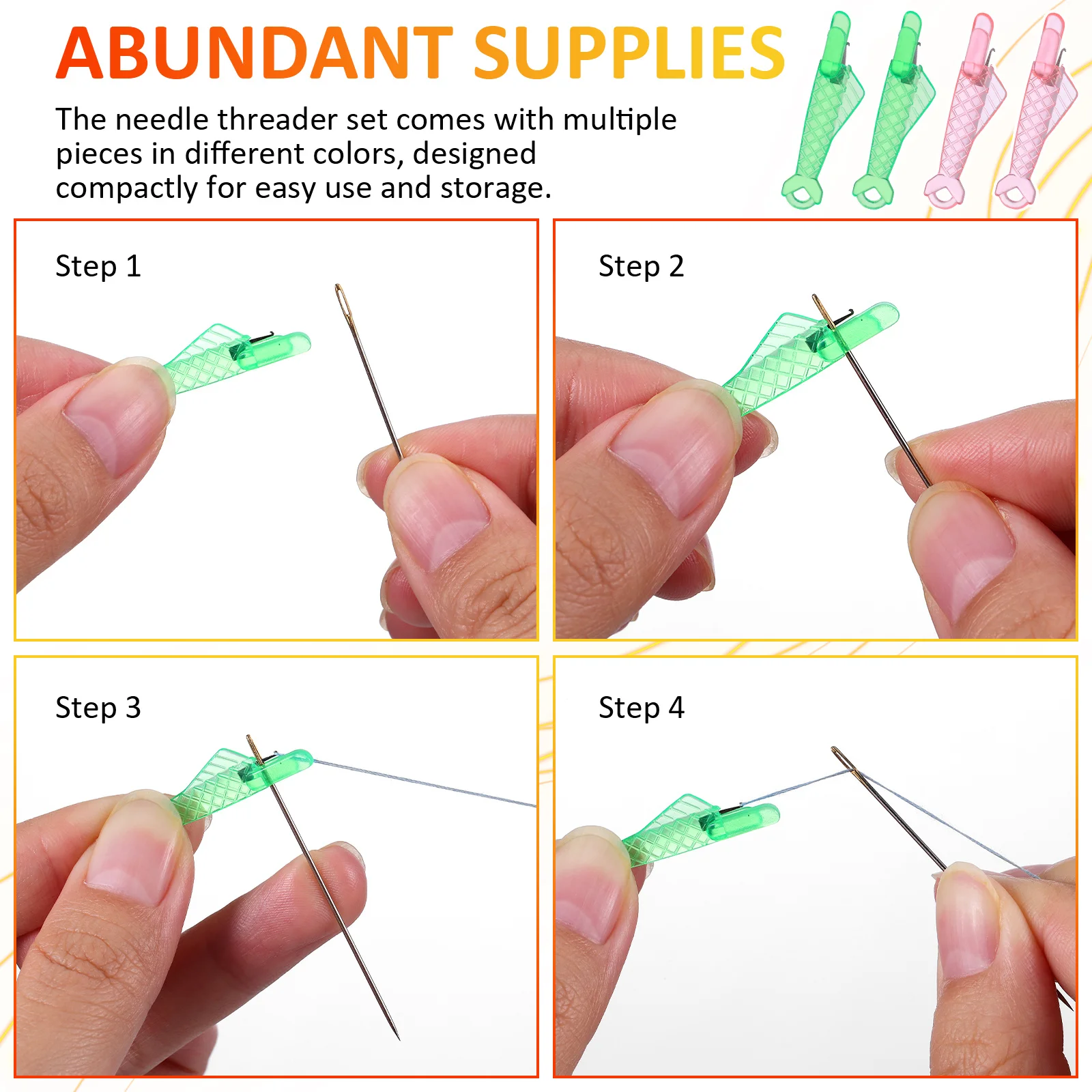 ABUNDANT SUPPLIES

The needle threader set comes with multiple pieces in different colors, designed compactly for easy use and storage.

Step 1

Step 2

Step 3

Step 4