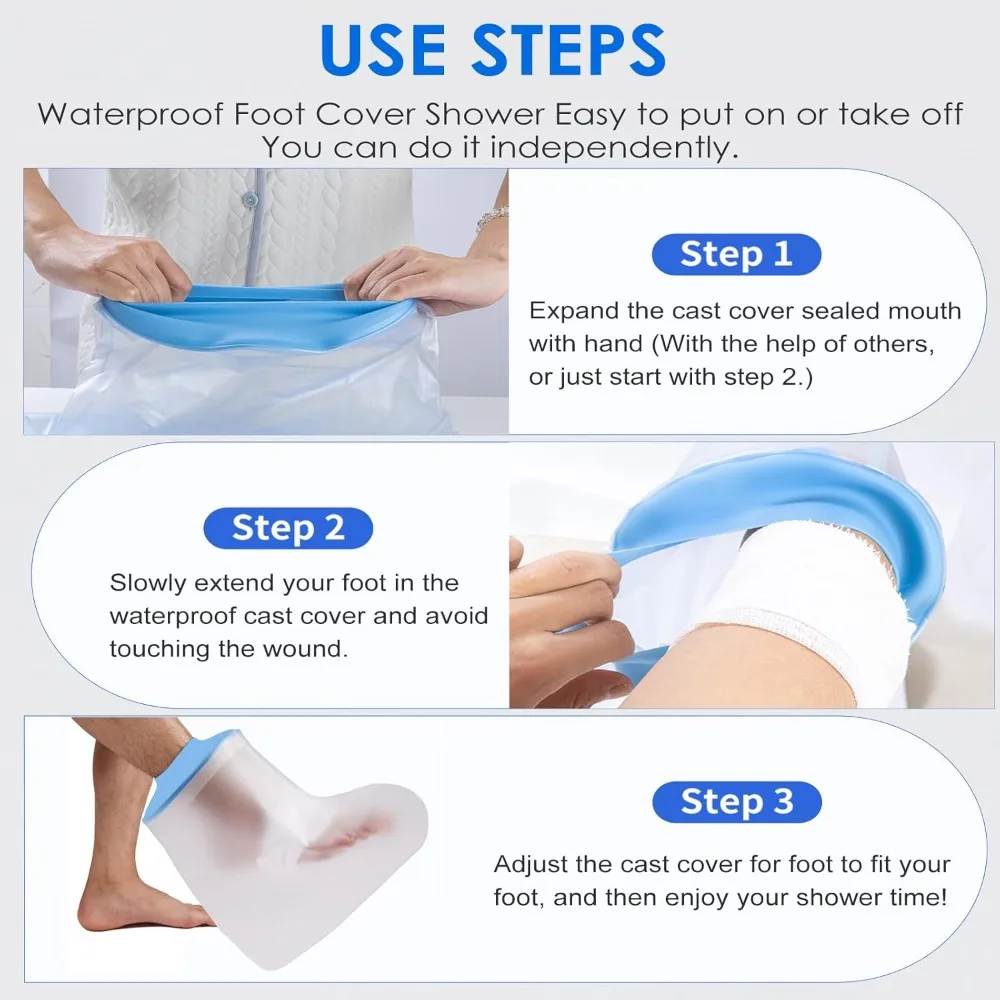 USE STEPS

Waterproof Foot Cover Shower Easy to put on or take off
You can do it independently.

Step 1

Expand the cast cover sealed mouth with hand (With the help of others, or just start with step 2.)

Step 2

Slowly extend your foot in the waterproof cast cover and avoid touching the wound.

Step 3

Adjust the cast cover for foot to fit your foot, and then enjoy your shower time!