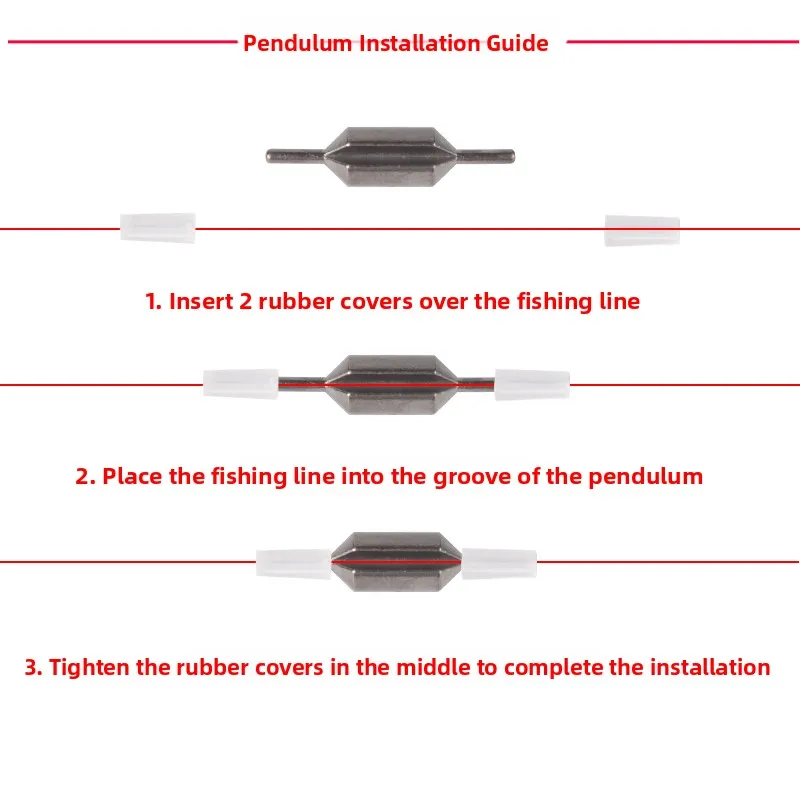 Pendulum Installation Guide

1. Insert 2 rubber covers over the fishing line

2. Place the fishing line into the groove of the pendulum

3. Tighten the rubber covers in the middle to complete the installation