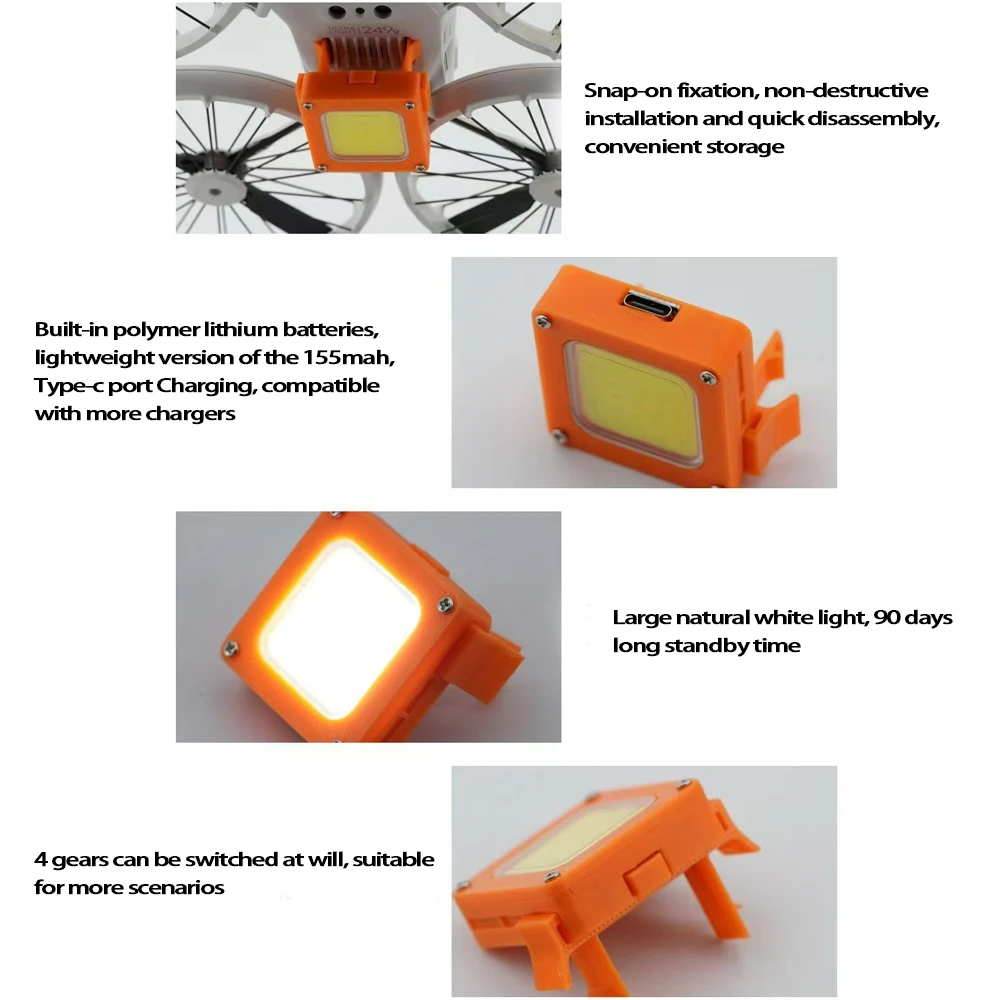 Snap-on fixation, non-destructive installation and quick disassembly, convenient storage

Built-in polymer lithium batteries, lightweight version of the 155mah, Type-c port Charging, compatible with more chargers

Large natural white light, 90 days long standby time

4 gears can be switched at will, suitable for more scenarios