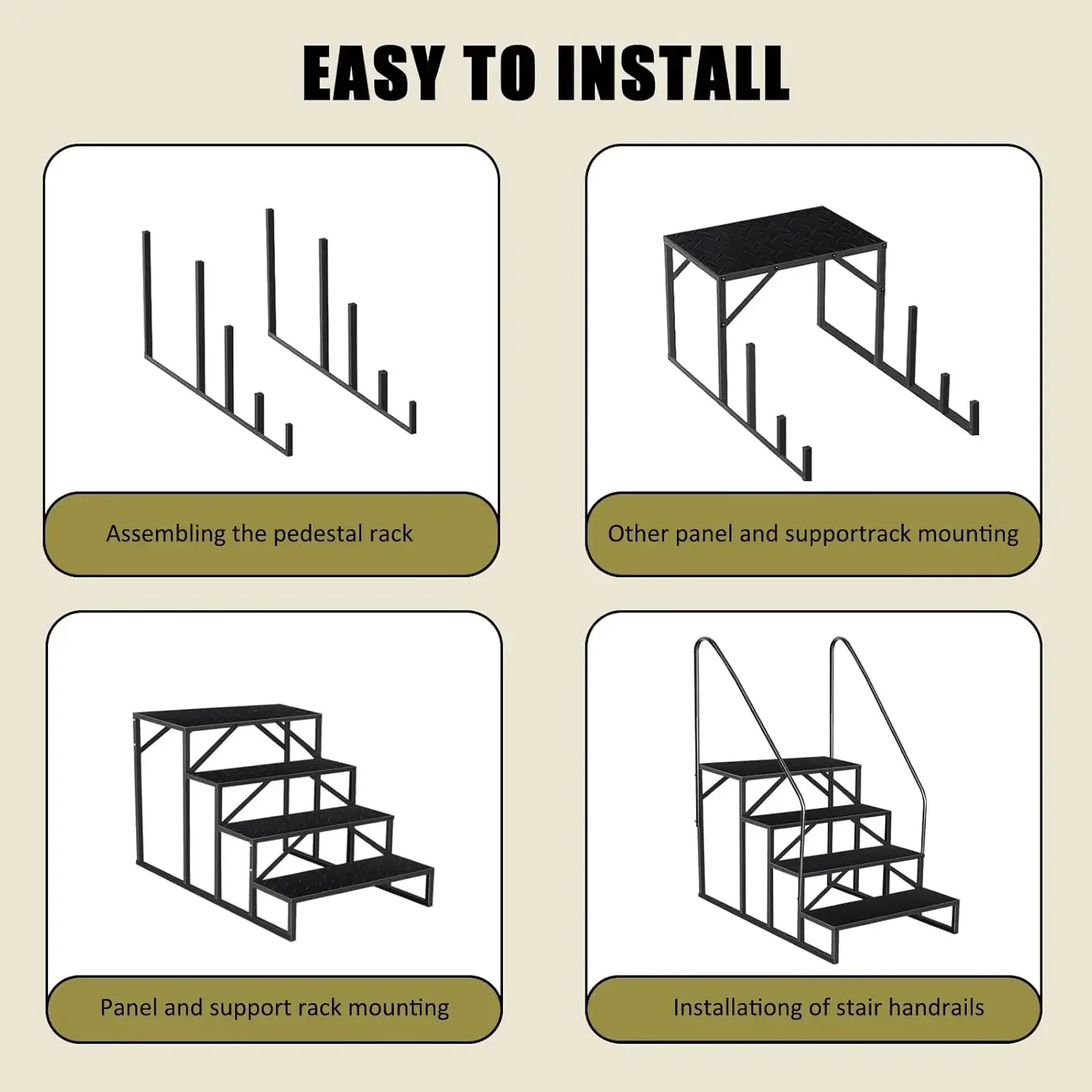 EASY TO INSTALL

Assembling the pedestal rack

Other panel and supportrack mounting

Panel and support rack mounting

Installationg of stair handrails