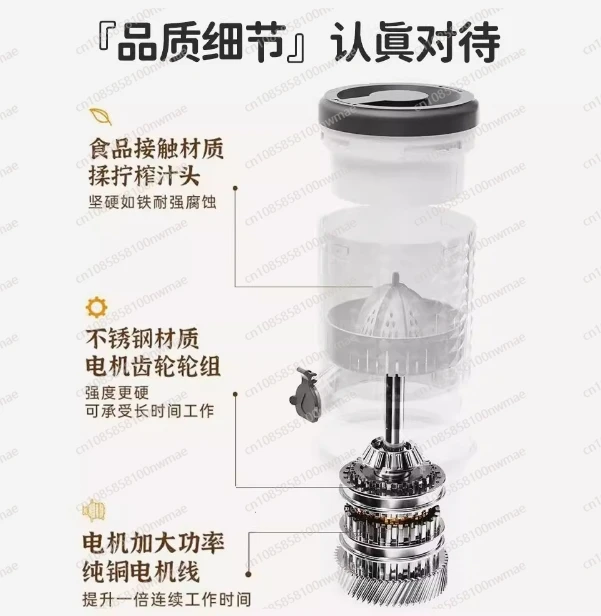 『品质细节』认真对待

食品接触材质
揉拧榨汁头
坚硬如铁耐强腐蚀

不锈钢材质
电机齿轮轮组
强度更硬
可承受长时间工作

电机加大功率
纯铜电机线
提升一倍连续工作时间

cn1085858100nwmae