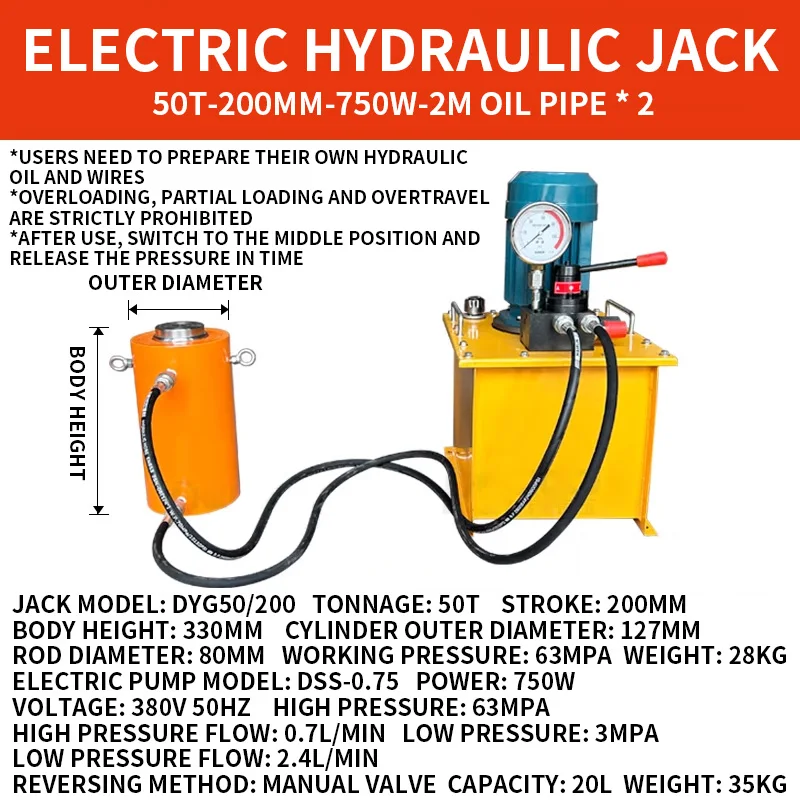 ELECTRIC HYDRAULIC JACK
50T-200MM-750W-2M OIL PIPE * 2

*USERS NEED TO PREPARE THEIR OWN HYDRAULIC OIL AND WIRES
*OVERLOADING, PARTIAL LOADING AND OVERTRAVEL ARE STRICTLY PROHIBITED
*AFTER USE, SWITCH TO THE MIDDLE POSITION AND RELEASE THE PRESSURE IN TIME

OUTER DIAMETER

BODY HEIGHT

JACK MODEL: DYG50/200 TONNAGE: 50T STROKE: 200MM
BODY HEIGHT: 330MM CYLINDER OUTER DIAMETER: 127MM
ROD DIAMETER: 80MM WORKING PRESSURE: 63MPA WEIGHT: 28KG
ELECTRIC PUMP MODEL: DSS-0.75 POWER: 750W
VOLTAGE: 380V 50HZ HIGH PRESSURE: 63MPA
HIGH PRESSURE FLOW: 0.7L/MIN LOW PRESSURE: 3MPA
LOW PRESSURE FLOW: 2.4L/MIN
REVERSING METHOD: MANUAL VALVE CAPACITY: 20L WEIGHT: 35KG