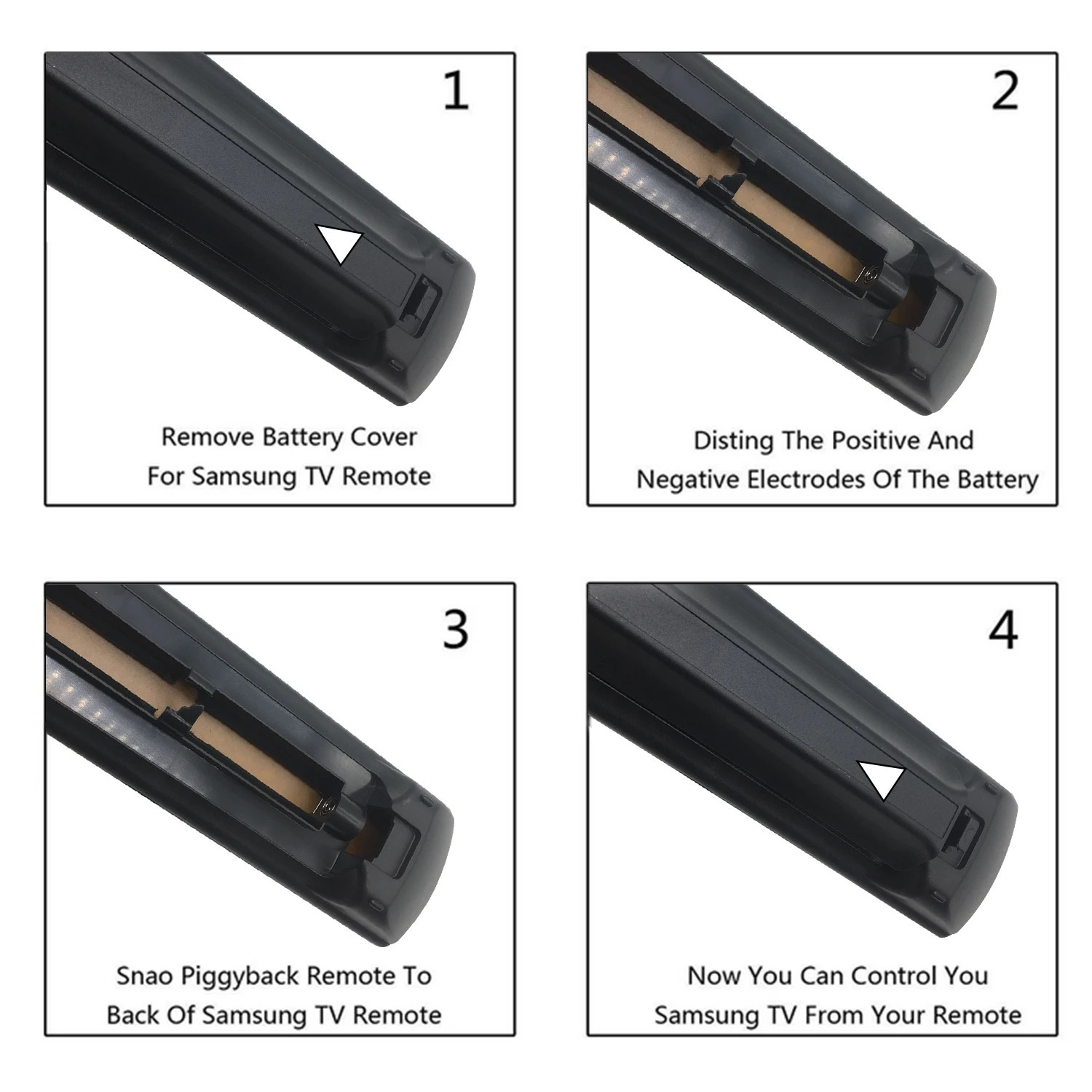 1

Remove Battery Cover For Samsung TV Remote

2

Disting The Positive And Negative Electrodes Of The Battery

3

Snao Piggyback Remote To Back Of Samsung TV Remote

4

Now You Can Control You Samsung TV From Your Remote