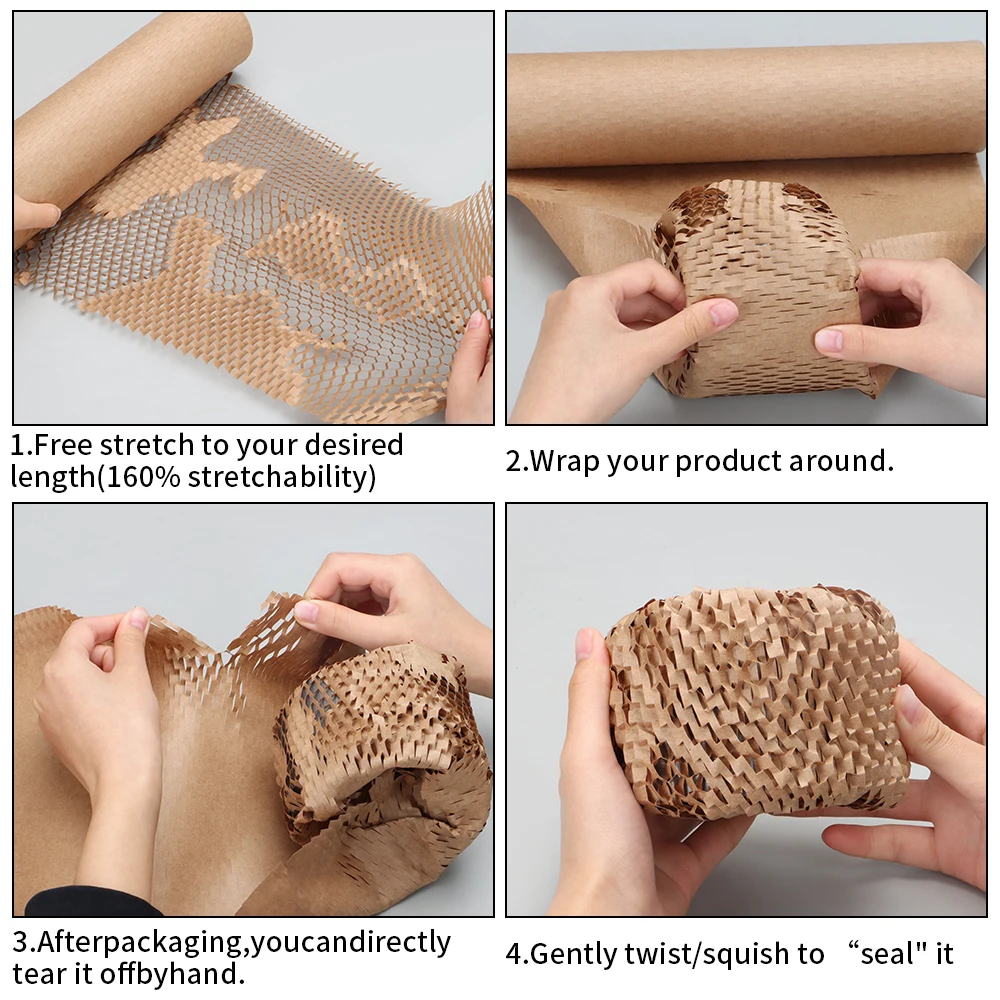 1.Free stretch to your desired length(160% stretchability)

2.Wrap your product around.

3.Afterpackaging,youcandirectly tear it offbyhand.

4.Gently twist/squish to “seal" it