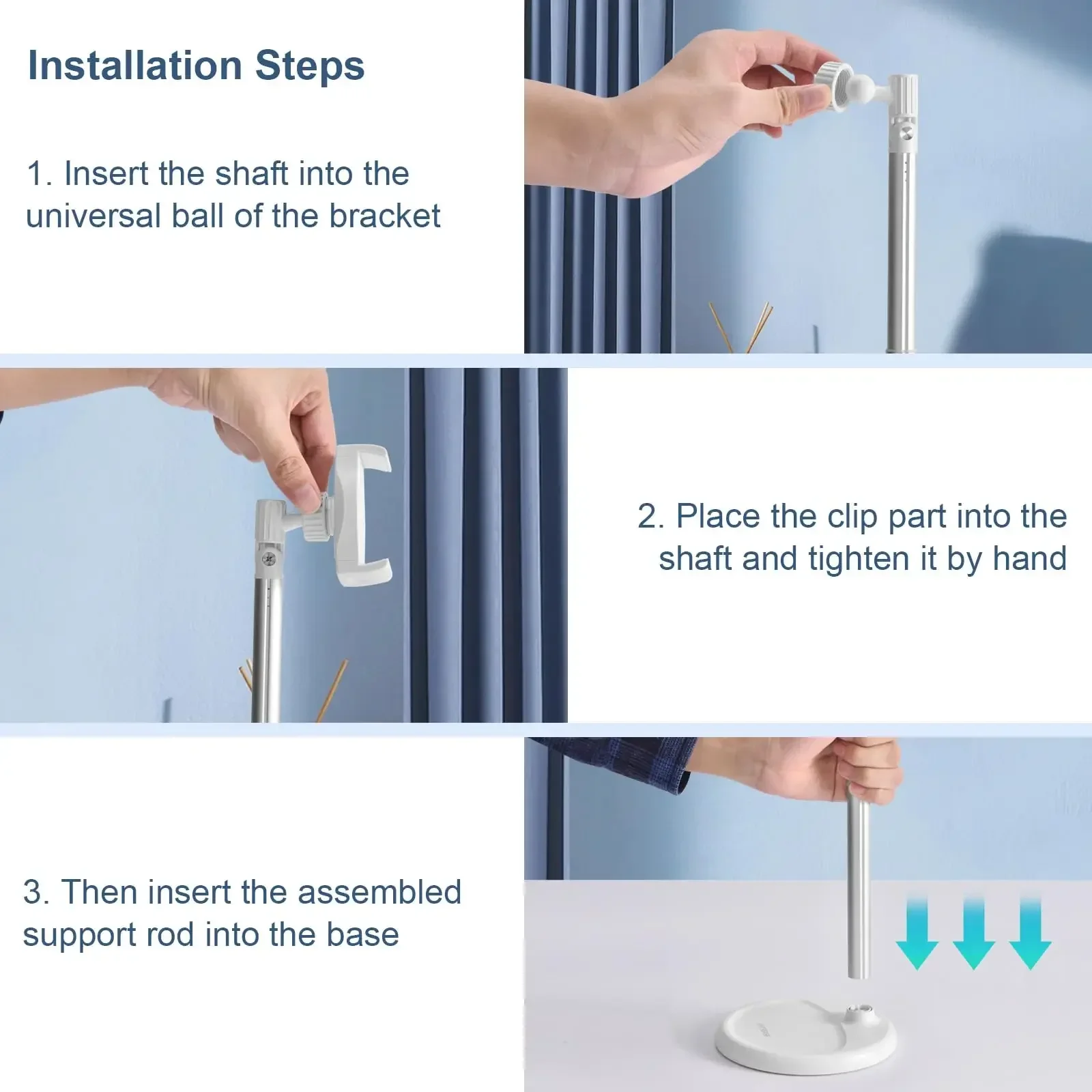 Installation Steps

1. Insert the shaft into the universal ball of the bracket

2. Place the clip part into the shaft and tighten it by hand

3. Then insert the assembled support rod into the base