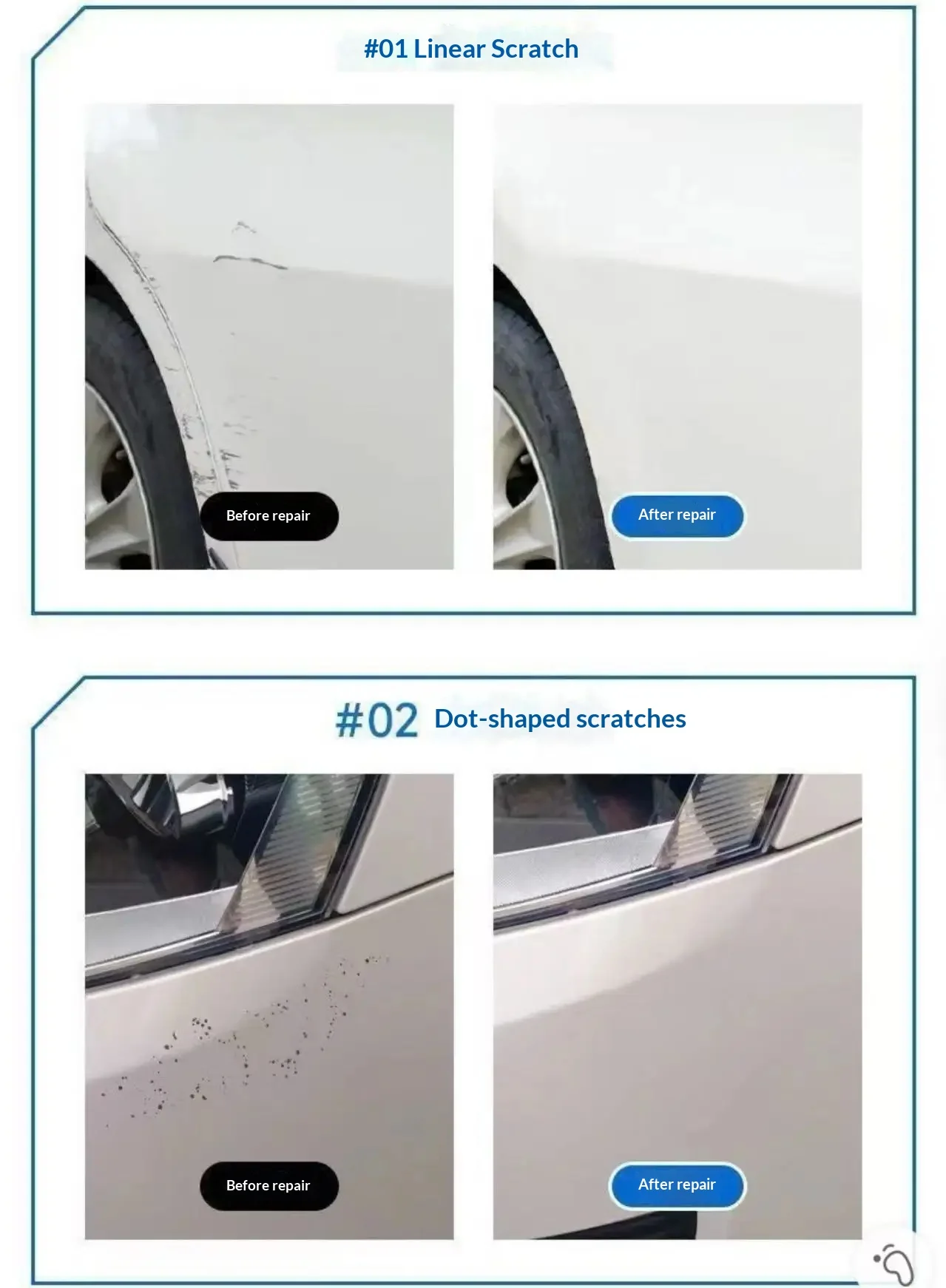 #01 Linear Scratch

Before repair

After repair

#02 Dot-shaped scratches

Before repair

After repair