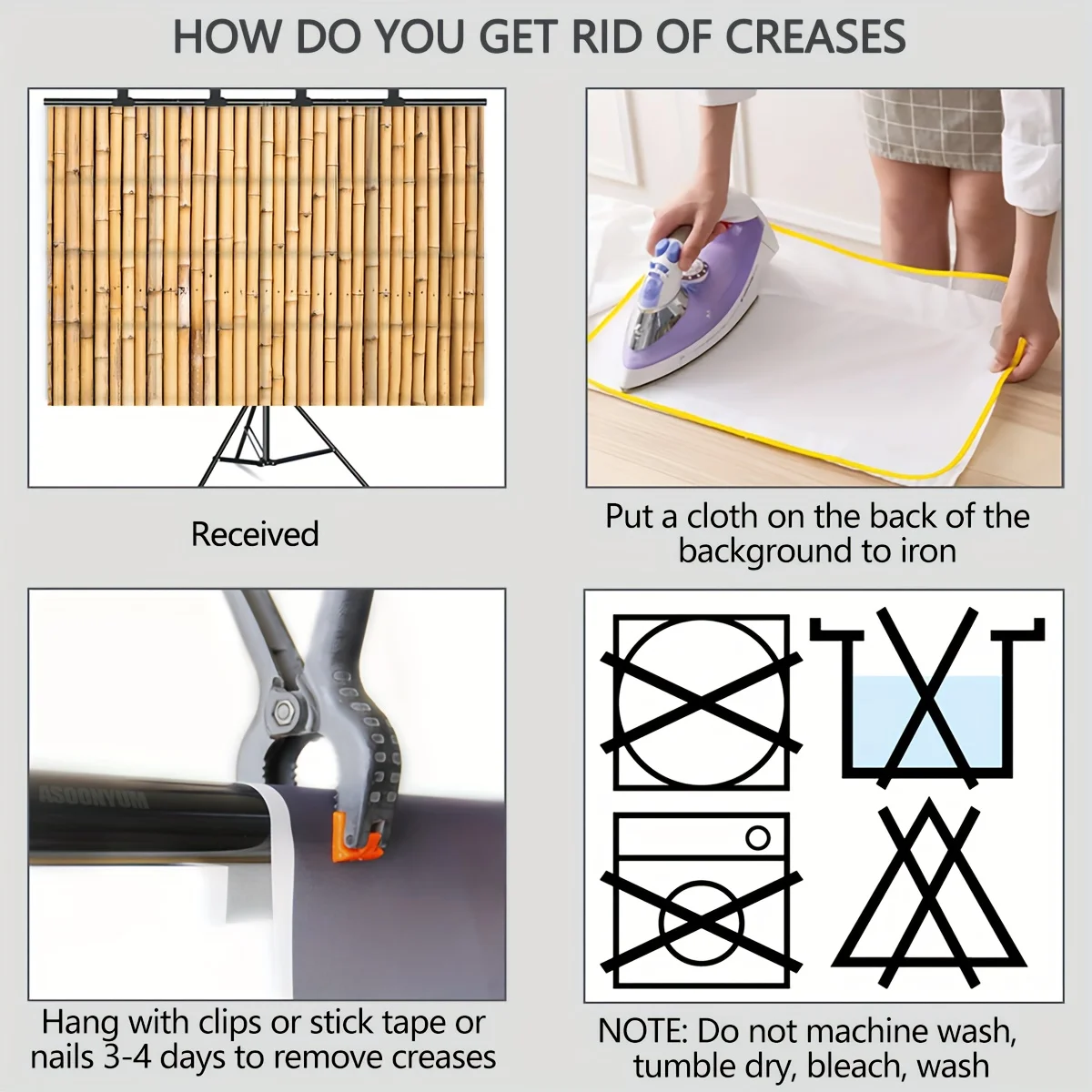 HOW DO YOU GET RID OF CREASES

Received

Put a cloth on the back of the background to iron

ASOONYUM

Hang with clips or stick tape or nails 3-4 days to remove creases

NOTE: Do not machine wash, tumble dry, bleach, wash