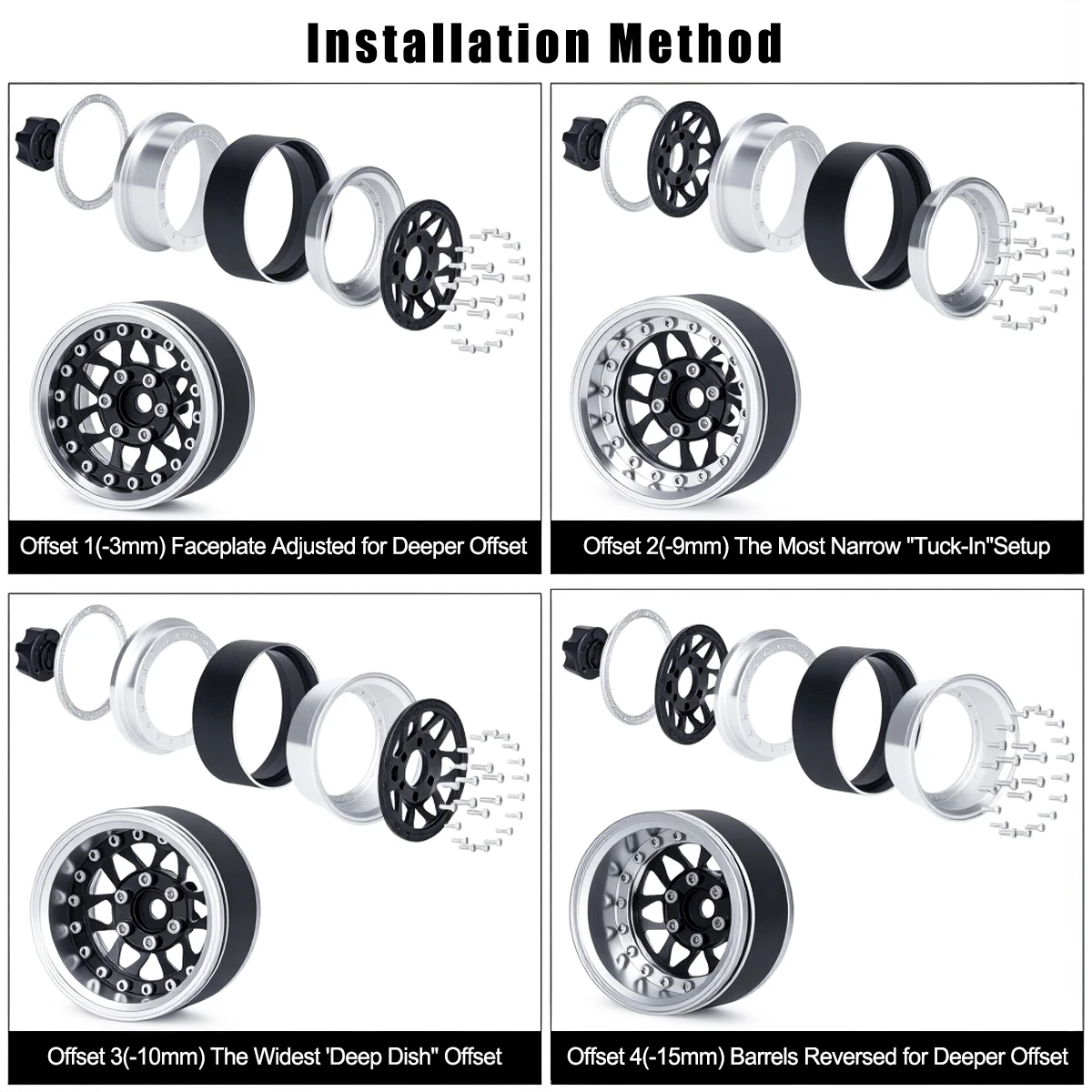 Installation Method

Offset 1(-3mm) Faceplate Adjusted for Deeper Offset

Offset 2(-9mm) The Most Narrow "Tuck-In"Setup

Offset 3(-10mm) The Widest 'Deep Dish" Offset

Offset 4(-15mm) Barrels Reversed for Deeper Offset