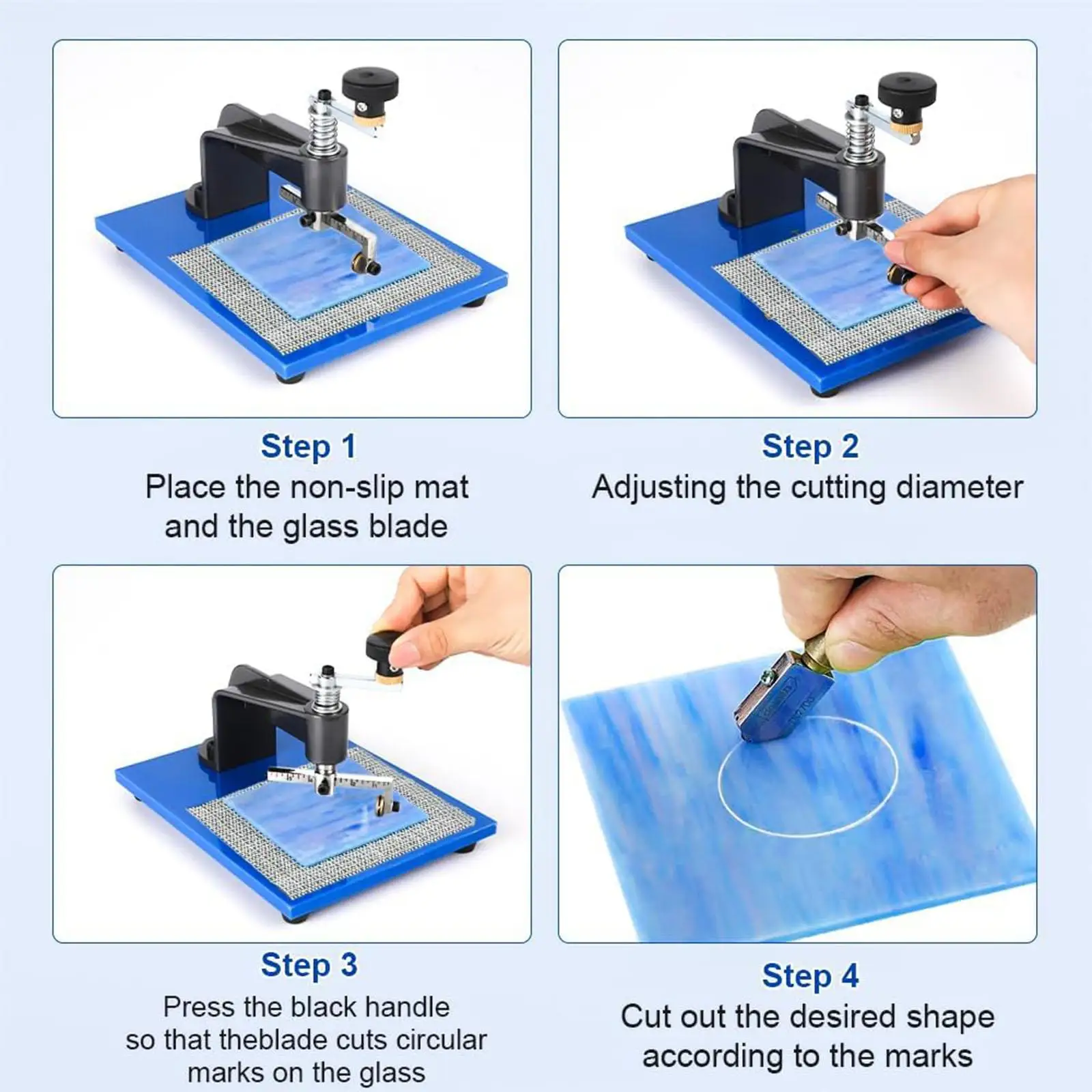 Step 1
Place the non-slip mat and the glass blade

Step 2
Adjusting the cutting diameter

Step 3
Press the black handle so that theblade cuts circular marks on the glass

Step 4
Cut out the desired shape according to the marks