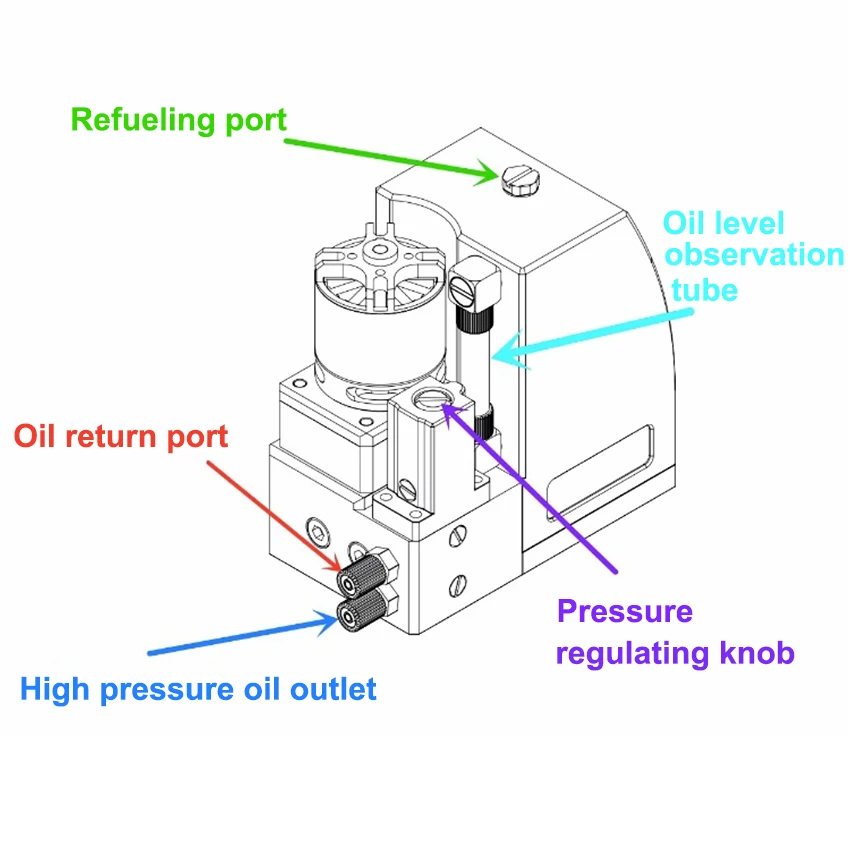 Refueling port

Oil level observation tube

Oil return port

Pressure regulating knob

High pressure oil outlet