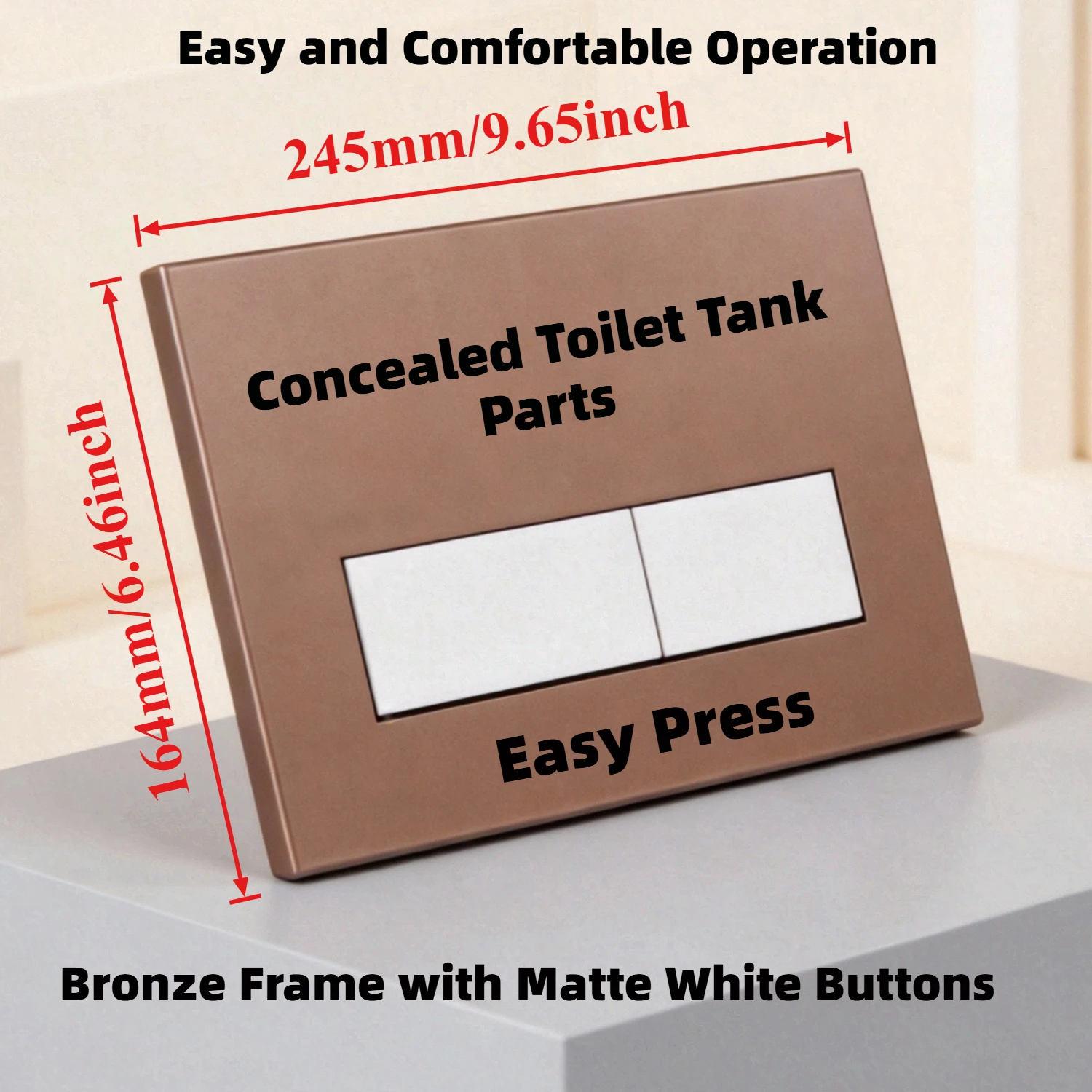 Easy and Comfortable Operation

245mm/9.65inch

164mm/6.46inch

Concealed Toilet Tank Parts

Easy Press

Bronze Frame with Matte White Buttons