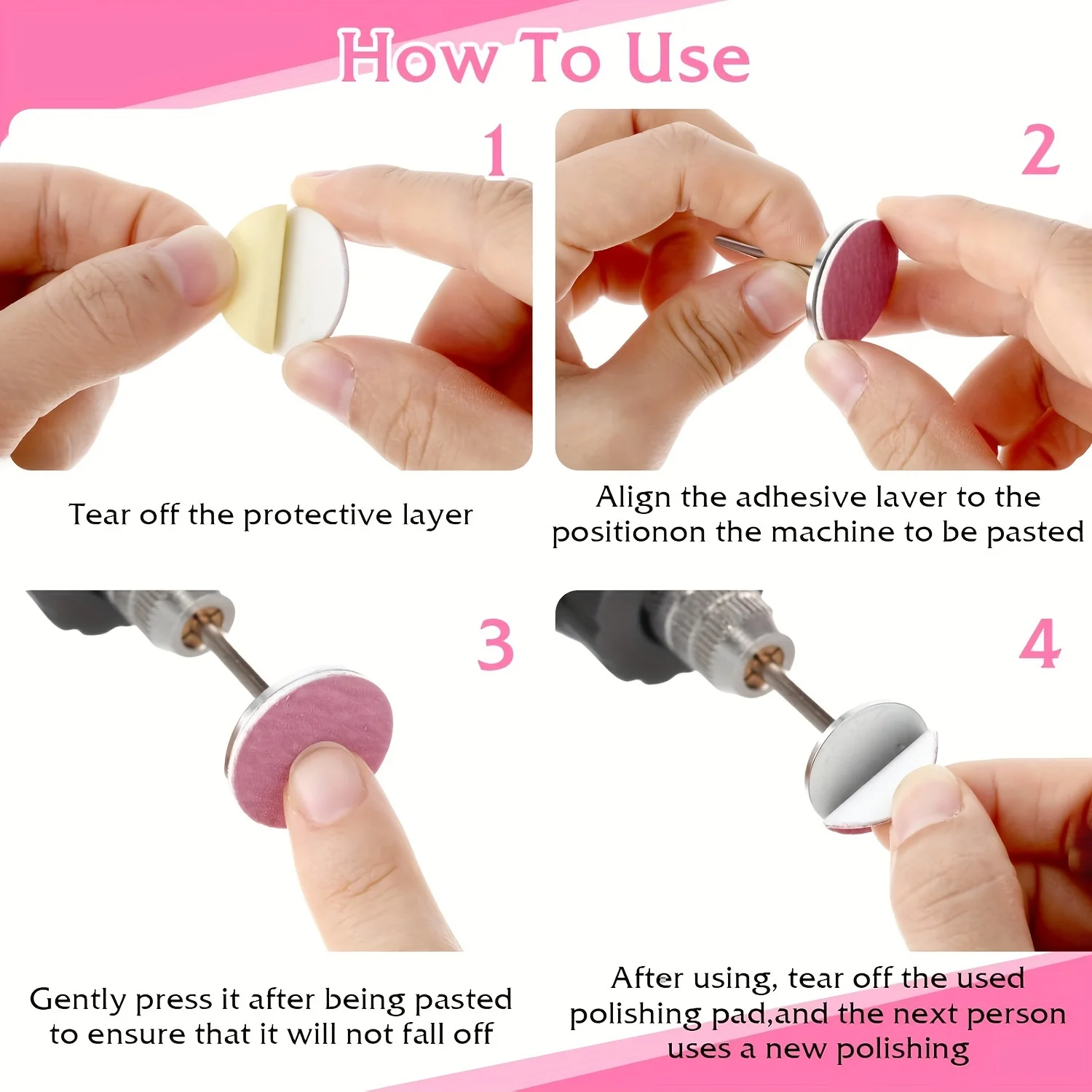 How To Use

1

Tear off the protective layer

2

Align the adhesive laver to the positionon the machine to be pasted

3

Gently press it after being pasted to ensure that it will not fall off

4

After using, tear off the used polishing pad,and the next person uses a new polishing