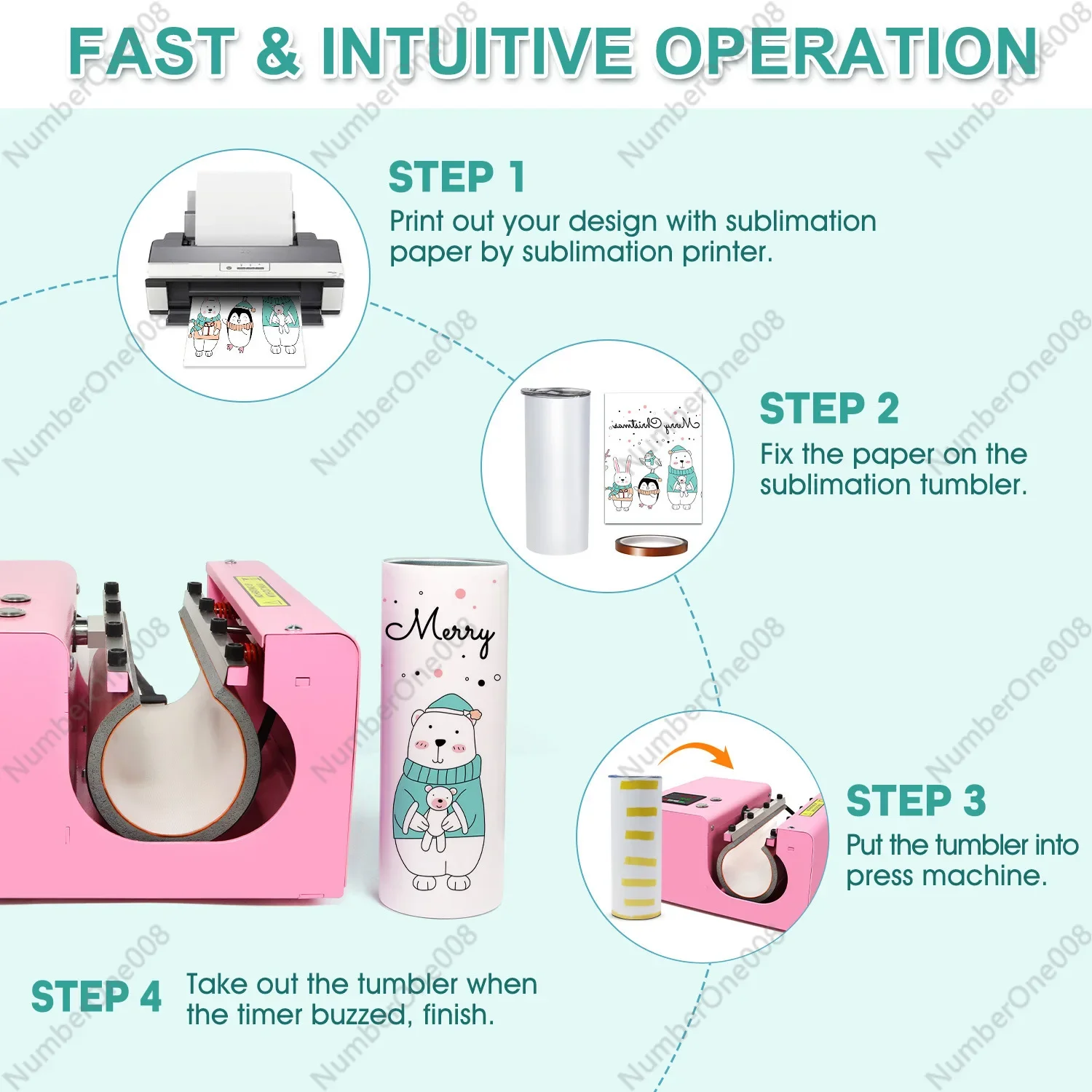 FAST & INTUITIVE OPERATION

STEP 1
Print out your design with sublimation paper by sublimation printer.

STEP 2
Fix the paper on the sublimation tumbler.

Merry Christmas

Merry

STEP 3
Put the tumbler into press machine.

STEP 4
Take out the tumbler when the timer buzzed, finish.

NumberOne008