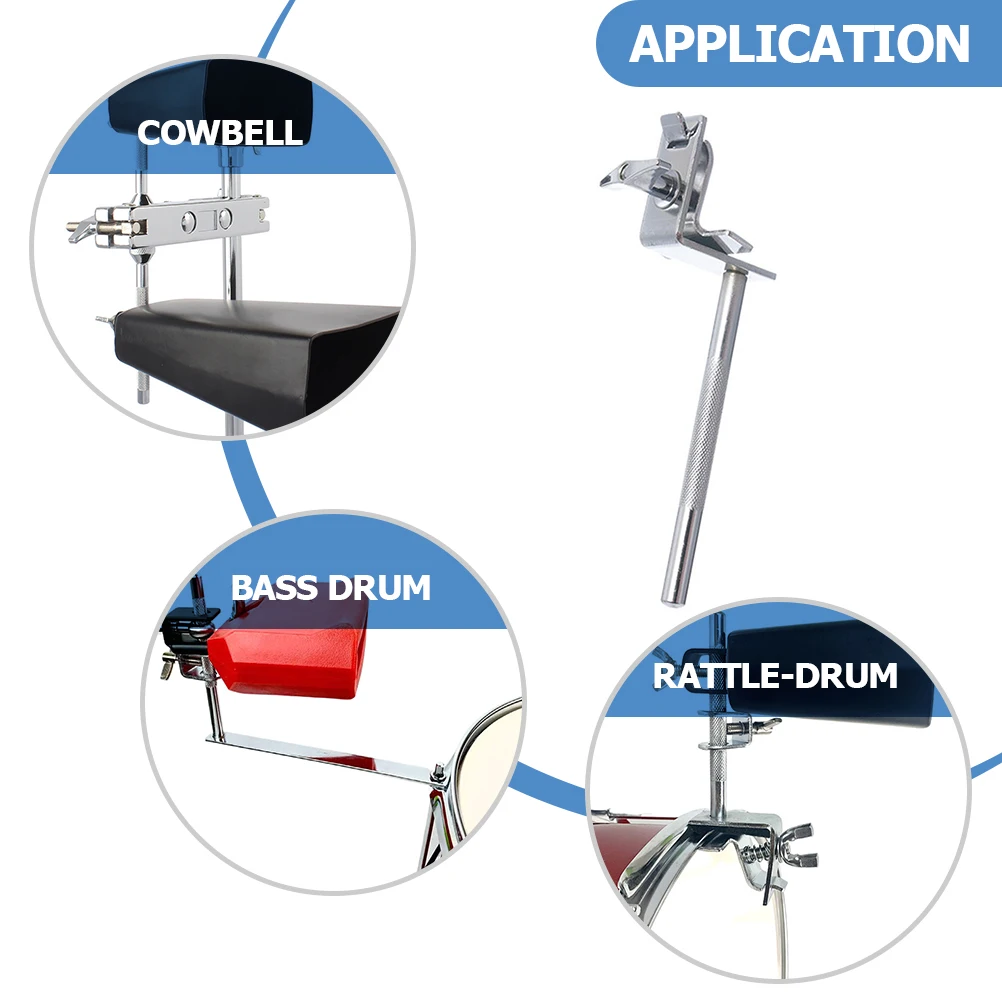 APPLICATION

COWBELL

BASS DRUM

RATTLE-DRUM