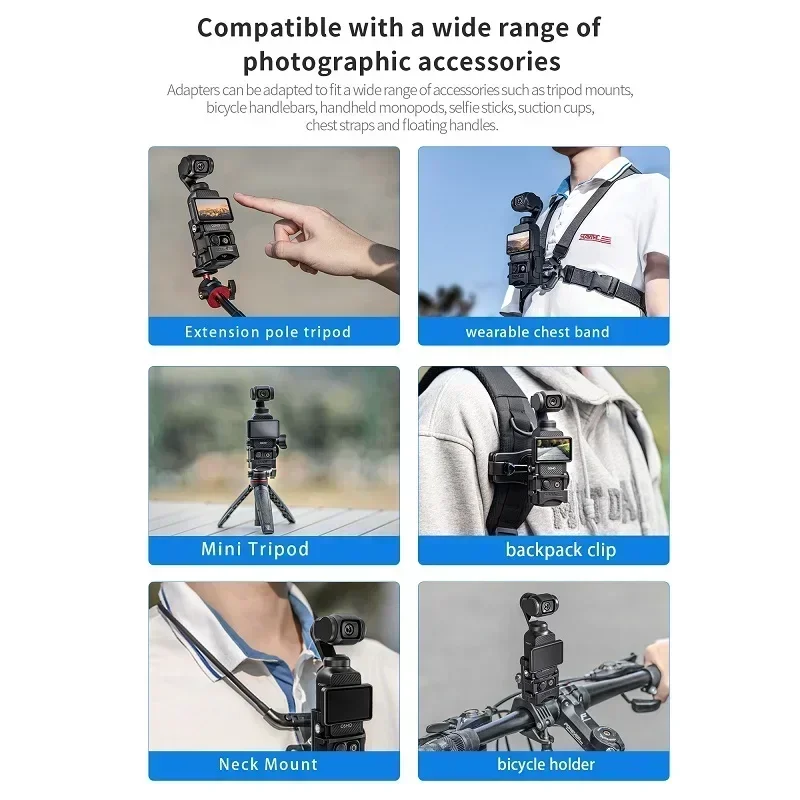 Compatible with a wide range of photographic accessories

Adapters can be adapted to fit a wide range of accessories such as tripod mounts, bicycle handlebars, handheld monopods, selfie sticks, suction cups, chest straps and floating handles.

Extension pole tripod

wearable chest band

Mini Tripod

backpack clip

Neck Mount

bicycle holder