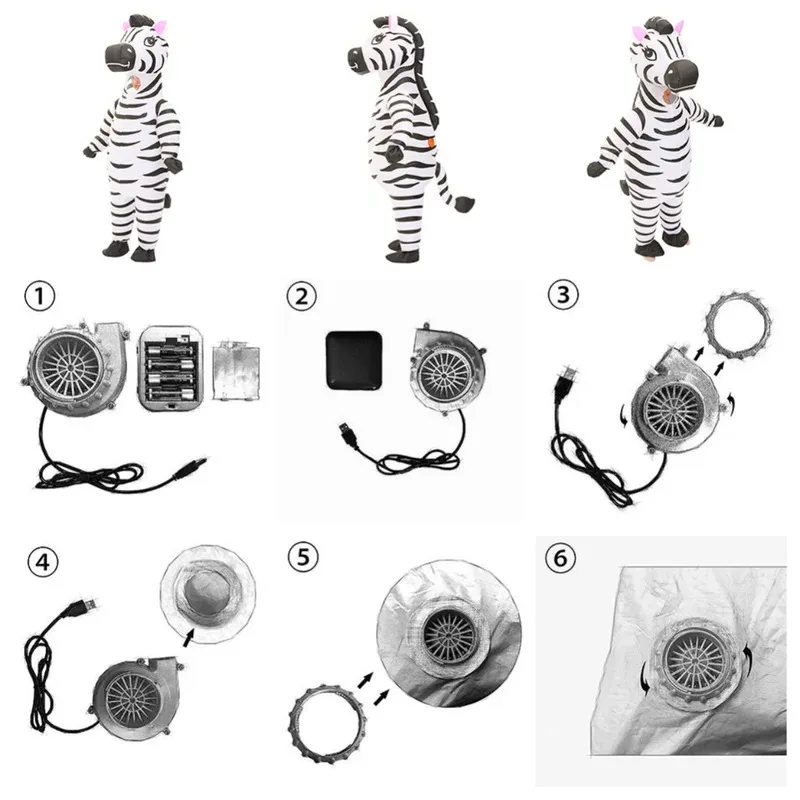 ①

②

③

④

⑤

⑥