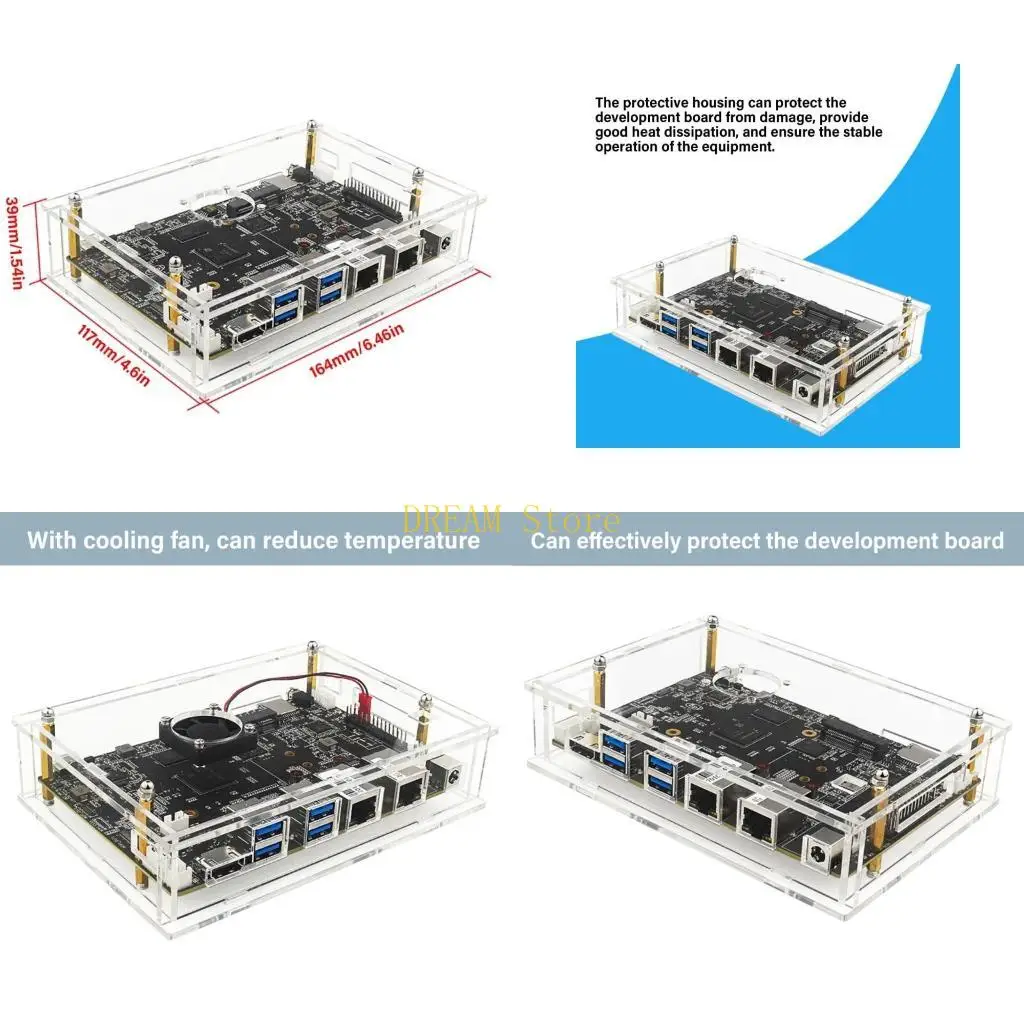 39mm/1.54in
117mm/4.6in
164mm/6.46in

The protective housing can protect the development board from damage, provide good heat dissipation, and ensure the stable operation of the equipment.

DREAM Store

With cooling fan, can reduce temperature

Can effectively protect the development board