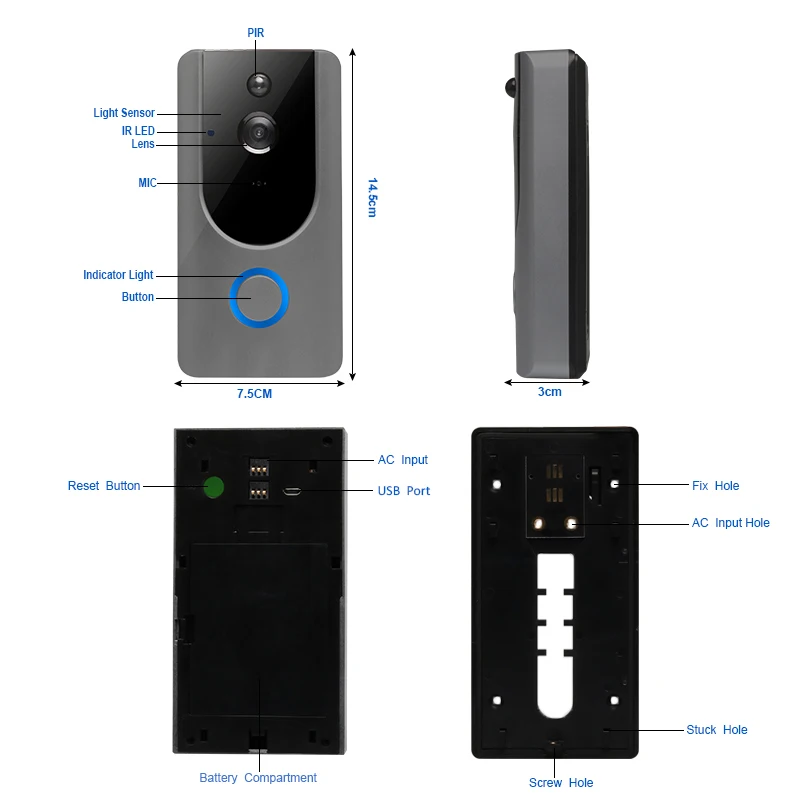 PIR
Light Sensor
IR LED
Lens
MIC
Indicator Light
Button
14.5cm
7.5CM
3cm
Reset Button
AC Input
USB Port
Battery Compartment
Fix Hole
AC Input Hole
Stuck Hole
Screw Hole