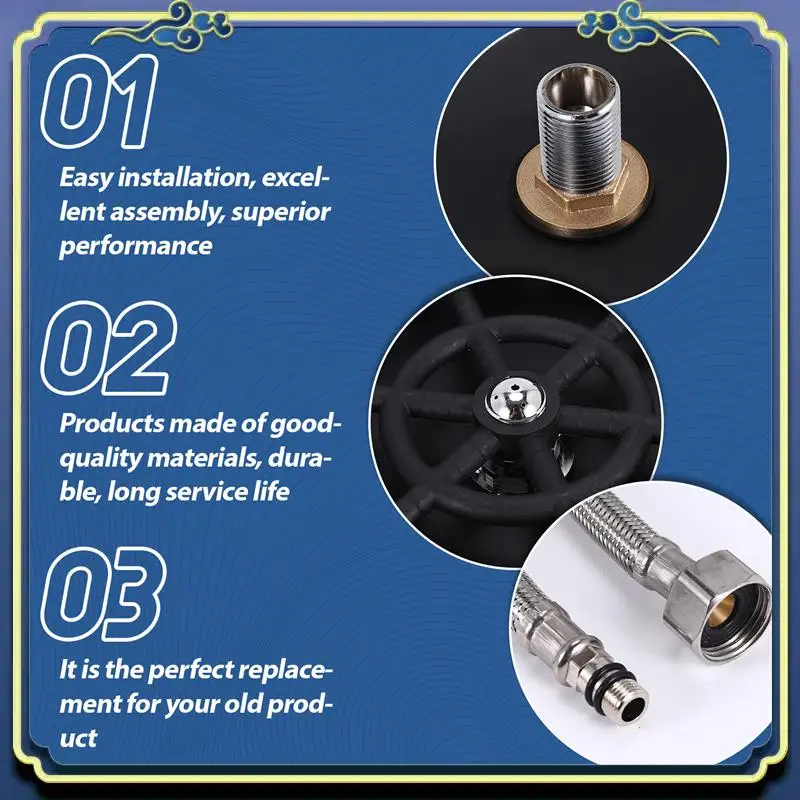 01

Easy installation, excellent assembly, superior performance

02

Products made of good-quality materials, durable, long service life

03

It is the perfect replacement for your old product