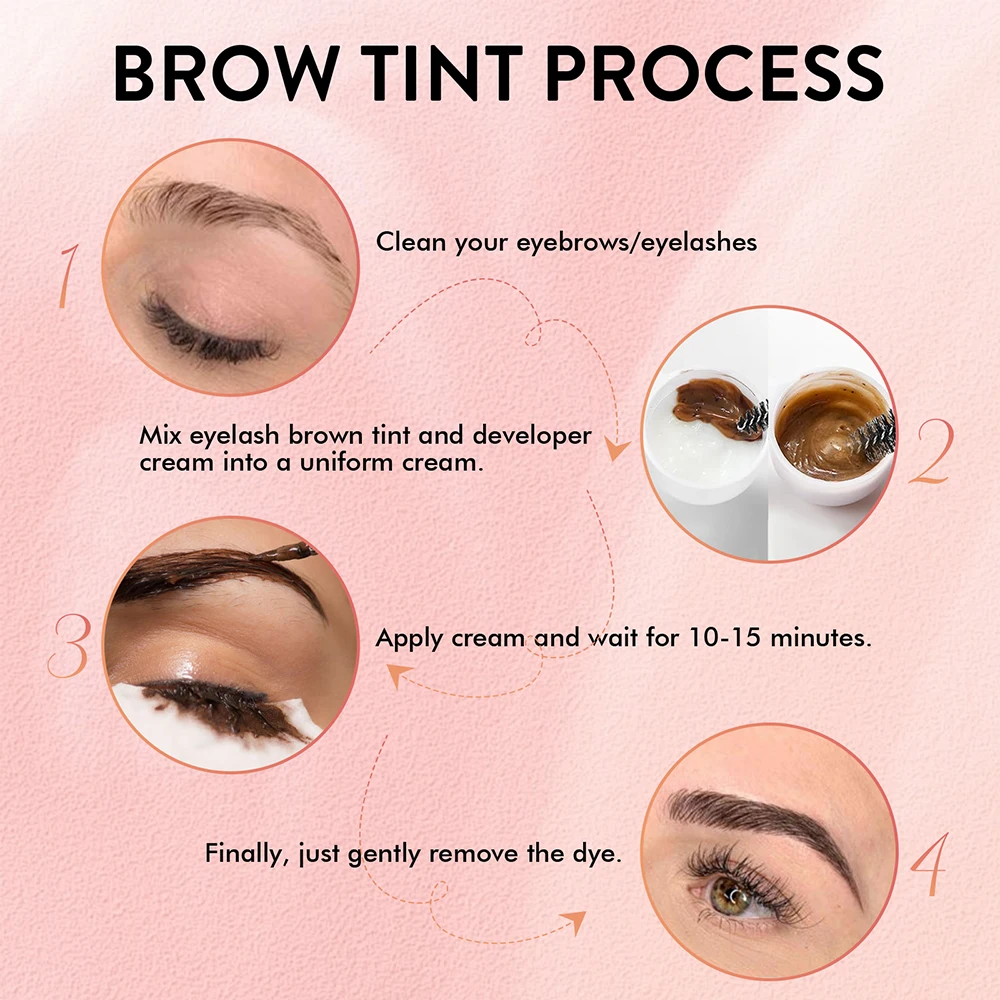 BROW TINT PROCESS

1

Clean your eyebrows/eyelashes

Mix eyelash brown tint and developer cream into a uniform cream.

2

3

Apply cream and wait for 10-15 minutes.

Finally, just gently remove the dye.

4