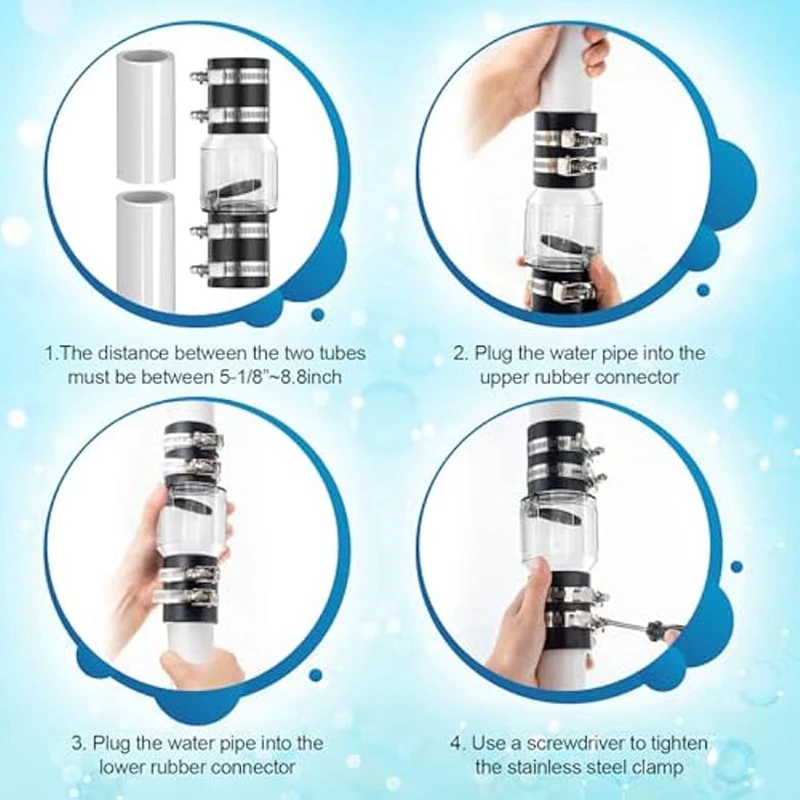 1.The distance between the two tubes must be between 5-1/8"~8.8inch

2. Plug the water pipe into the upper rubber connector

3. Plug the water pipe into the lower rubber connector

4. Use a screwdriver to tighten the stainless steel clamp