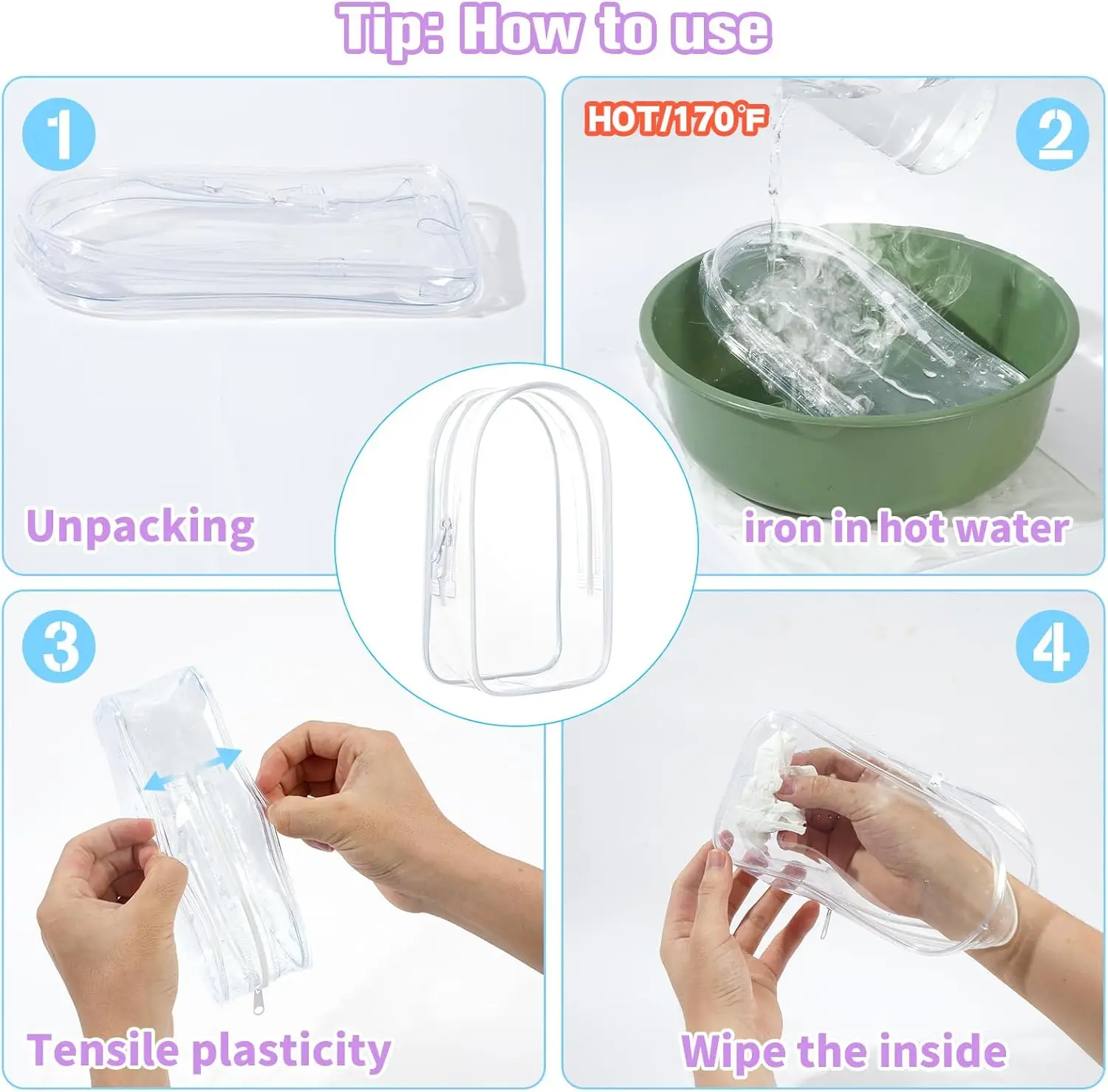 Tip: How to use

1

Unpacking

HOT/170°F

2

iron in hot water

3

Tensile plasticity

4

Wipe the inside