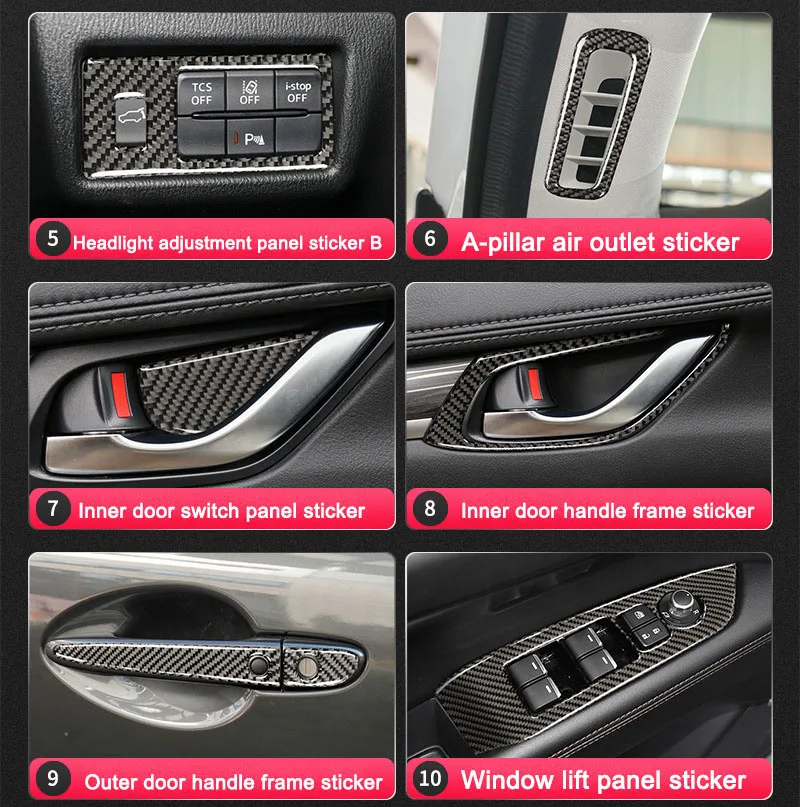 TCS OFF

OFF

i-stop OFF

P

5 Headlight adjustment panel sticker B

6 A-pillar air outlet sticker

7 Inner door switch panel sticker

8 Inner door handle frame sticker

9 Outer door handle frame sticker

10 Window lift panel sticker