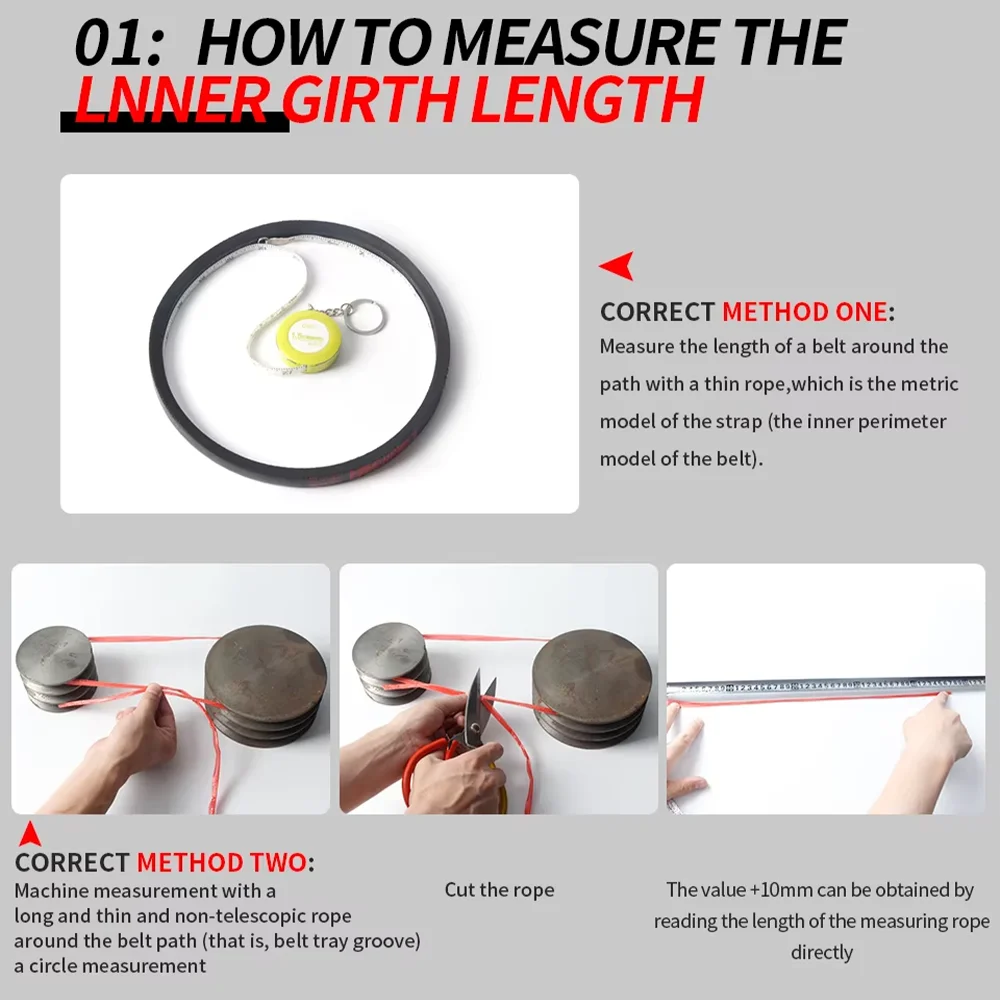 01: HOW TO MEASURE THE LNNER GIRTH LENGTH

CORRECT METHOD ONE:
Measure the length of a belt around the path with a thin rope,which is the metric model of the strap (the inner perimeter model of the belt).

CORRECT METHOD TWO:
Machine measurement with a long and thin and non-telescopic rope around the belt path (that is, belt tray groove) a circle measurement

Cut the rope

The value +10mm can be obtained by reading the length of the measuring rope directly